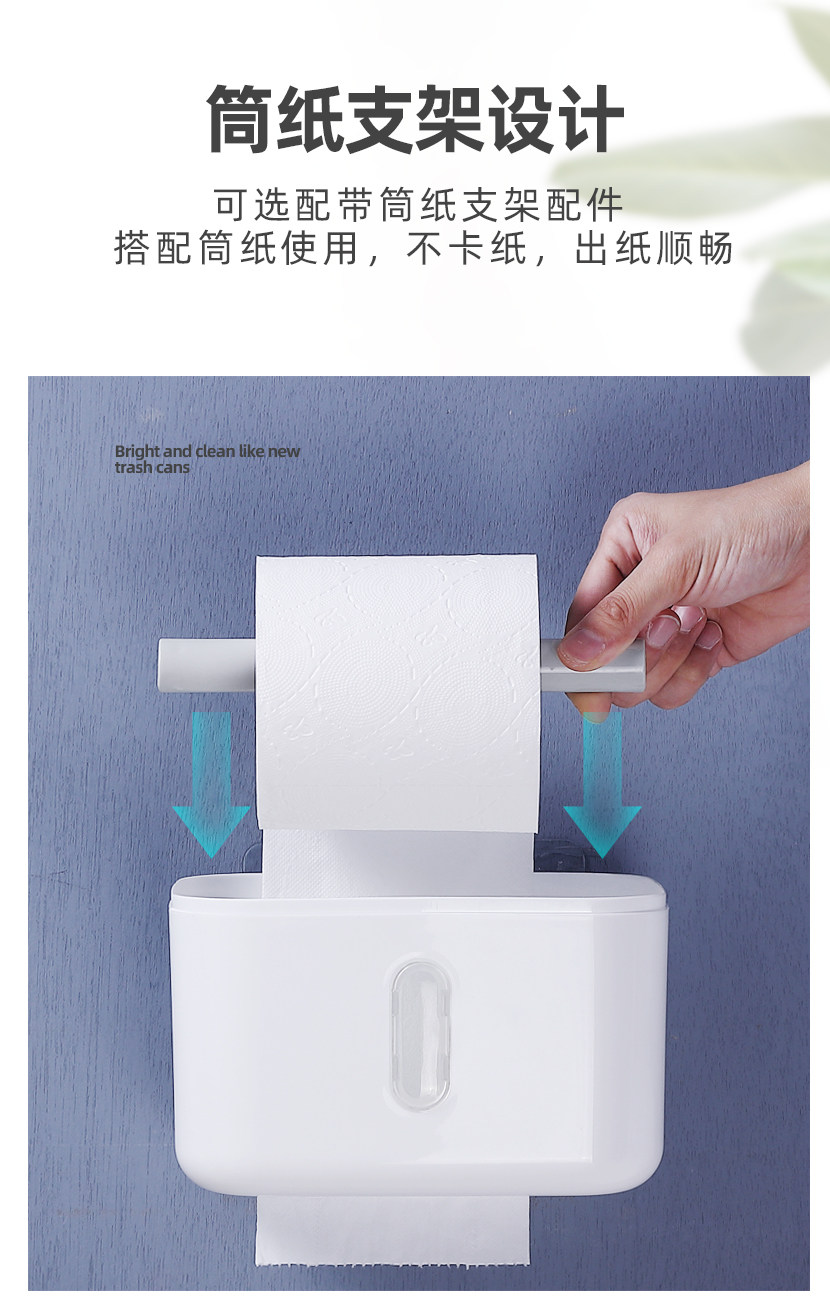 筒纸支架设计

可选配带筒纸支架配件
搭配筒纸使用，不卡纸，出纸顺畅

Bright and clean like new trash cans