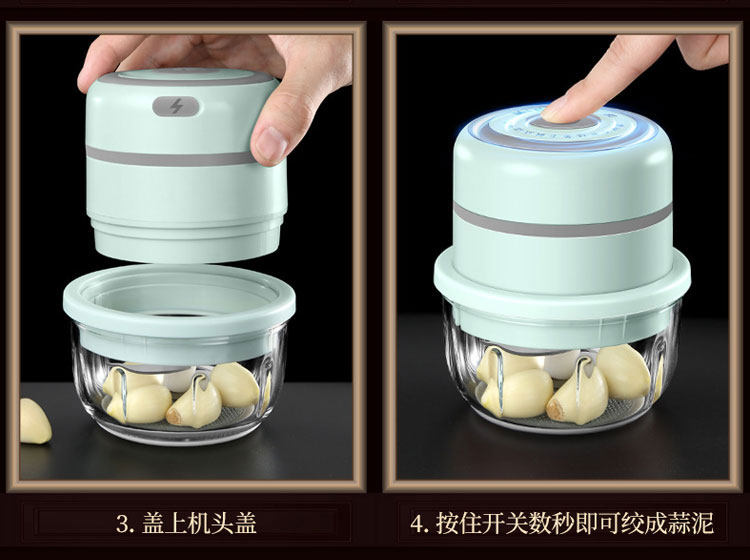 3. 盖上机头盖

4. 按住开关数秒即可绞成蒜泥