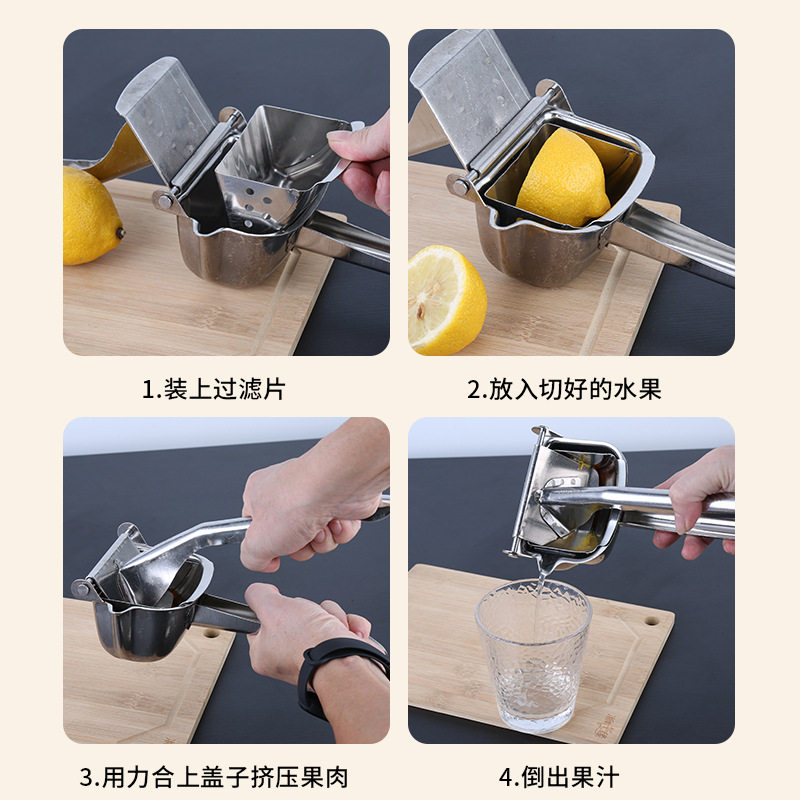 1.装上过滤片

2.放入切好的水果

3.用力合上盖子挤压果肉

4.倒出果汁