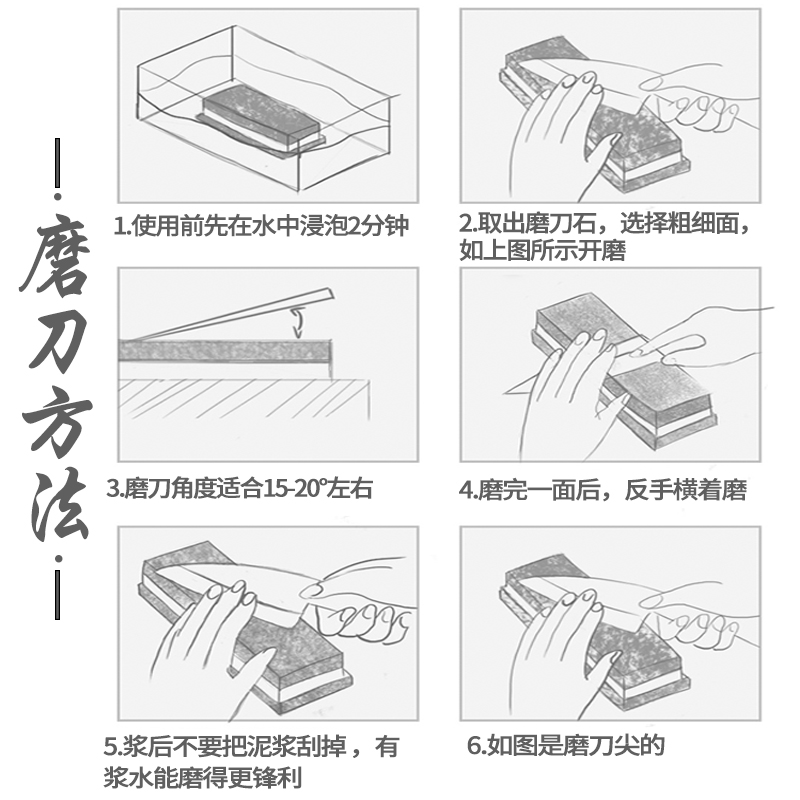 磨刀方法

1.使用前先在水中浸泡2分钟

2.取出磨刀石，选择粗细面，如上图所示开磨

3.磨刀角度适合15-20°左右

4.磨完一面后，反手横着磨

5.浆后不要把泥浆刮掉，有浆水能磨得更锋利

6.如图是磨刀尖的