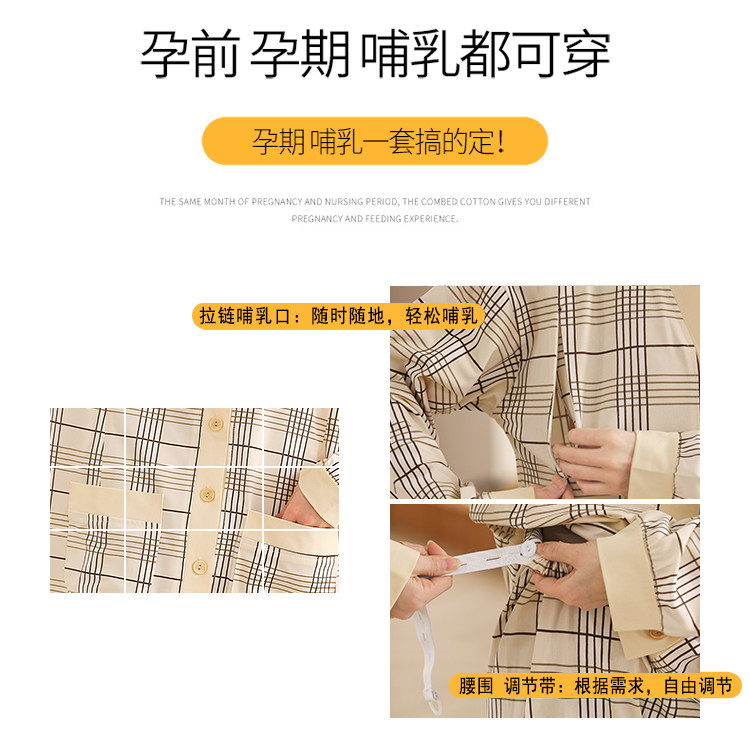 孕前 孕期 哺乳都可穿

孕期 哺乳一套搞的定!

THE SAME MONTH OF PREGNANCY AND NURSING PERIOD, THE COMBED COTTON GIVES YOU DIFFERENT PREGNANCY AND FEEDING EXPERIENCE.

拉链哺乳口：随时随地，轻松哺乳

腰围 调节带：根据需求，自由调节