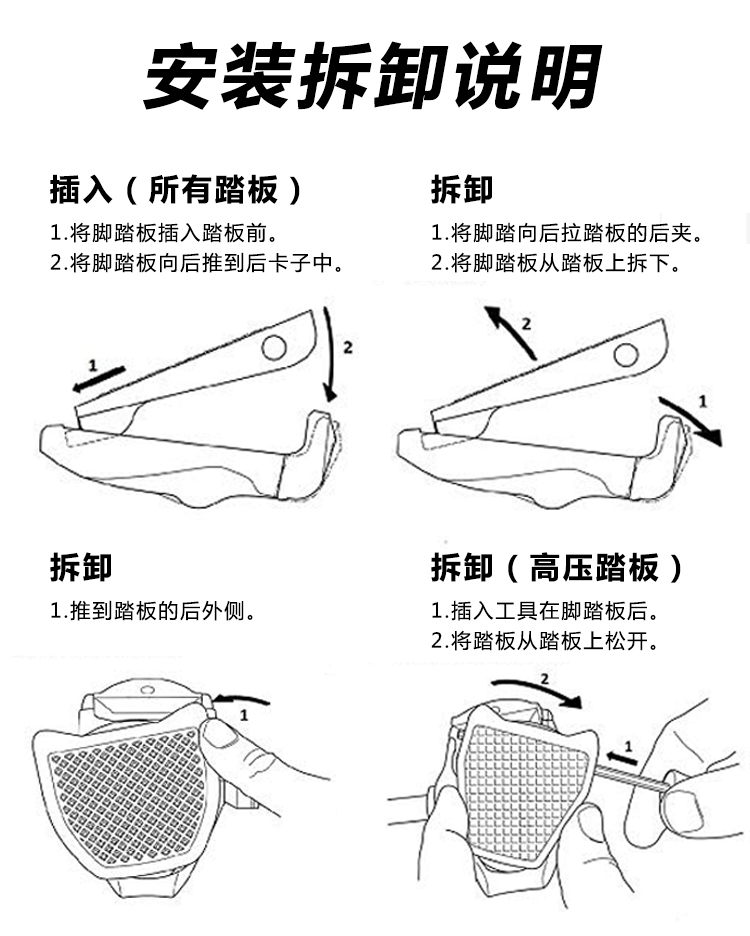 安装拆卸说明

插入（所有踏板）

1.将脚踏板插入踏板前。
2.将脚踏板向后推到后卡子中。

1

2

拆卸

1.将脚踏向后拉踏板的后夹。
2.将脚踏板从踏板上拆下。

2

1

拆卸

1.推到踏板的后外侧。

1

拆卸（高压踏板）

1.插入工具在脚踏板后。
2.将踏板从踏板上松开。

2

1