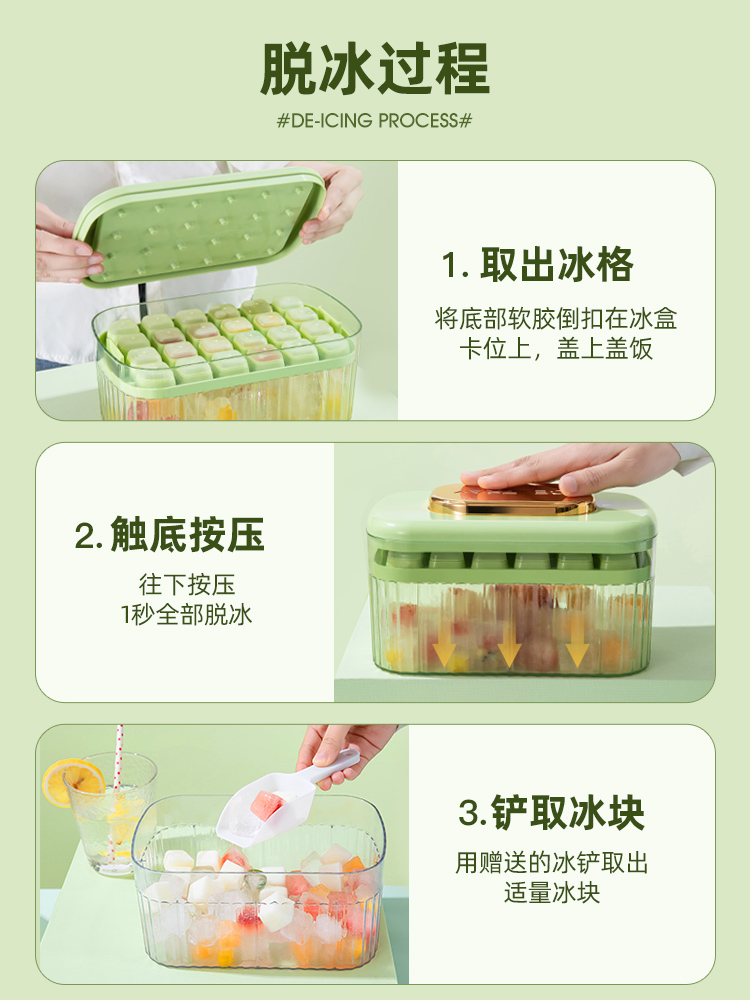 脱冰过程

#DE-ICING PROCESS#

1. 取出冰格

将底部软胶倒扣在冰盒卡位上，盖上盖饭

2. 触底按压

往下按压
1秒全部脱冰

3. 铲取冰块

用赠送的冰铲取出适量冰块