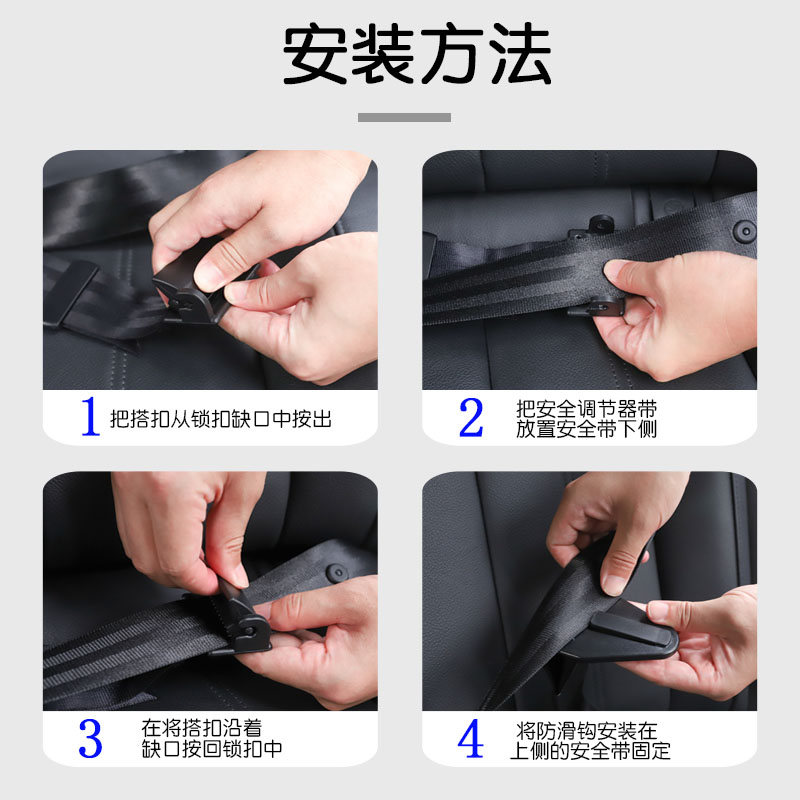 安装方法

1 把搭扣从锁扣缺口中按出

2 把安全调节器带放置安全带下侧

3 在将搭扣沿着缺口按回锁扣中

4 将防滑钩安装在上侧的安全带固定