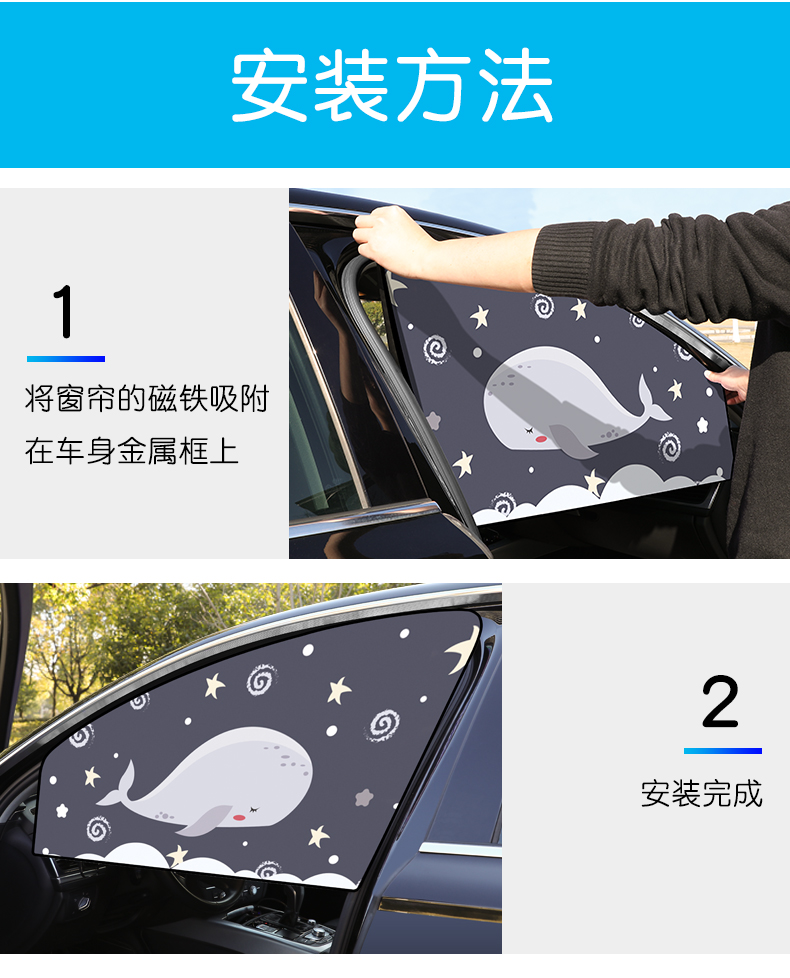 安装方法

1

将窗帘的磁铁吸附在车身金属框上

2

安装完成