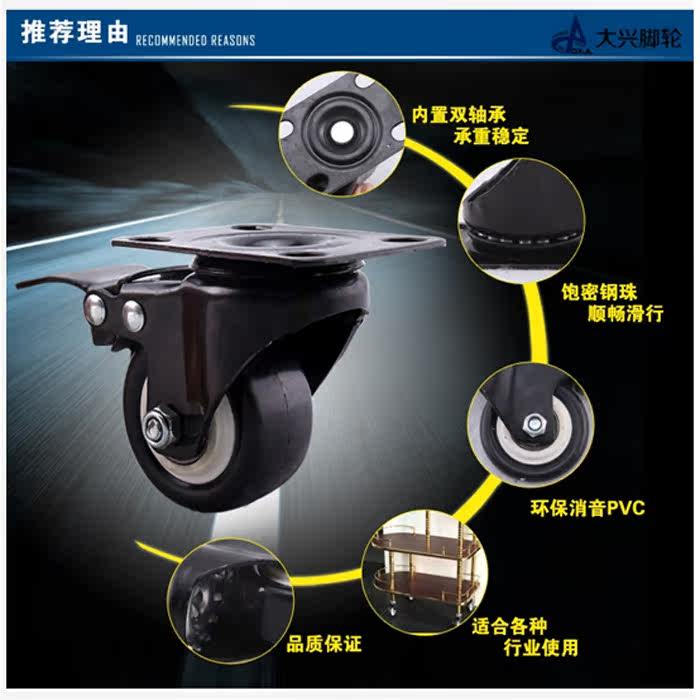 推荐理由 RECOMMENDED REASONS

大兴脚轮

内置双轴承
承重稳定

饱密钢珠
顺畅滑行

环保消音PVC

适合各种
行业使用

品质保证