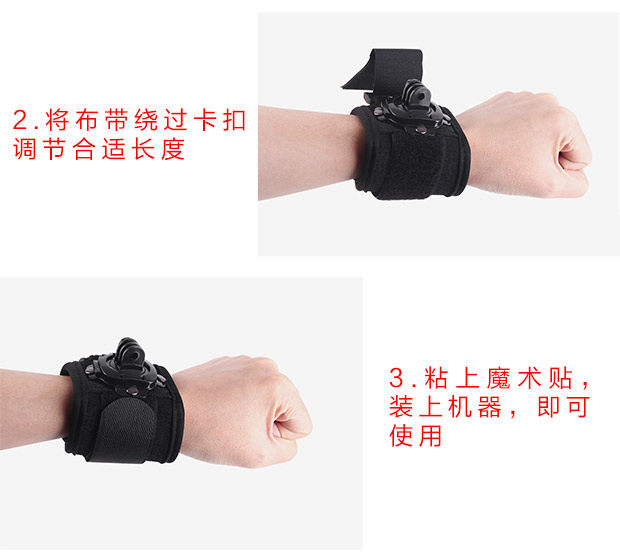 2.将布带绕过卡扣调节合适长度

3.粘上魔术贴，装上机器，即可使用