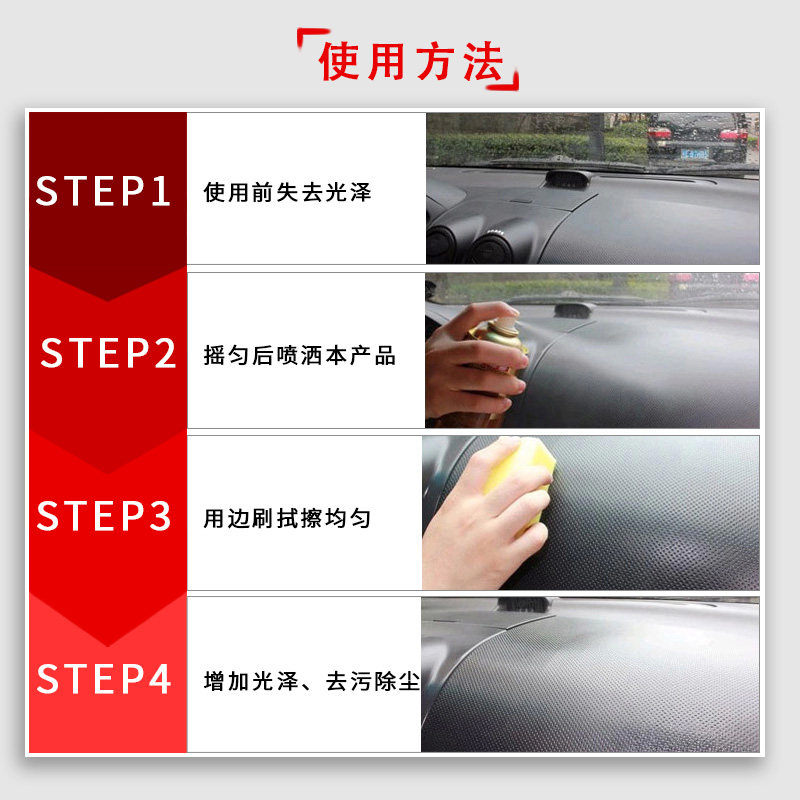 「使用方法」

STEP1 使用前失去光泽

STEP2 摇匀后喷洒本产品

STEP3 用边刷拭擦均匀

STEP4 增加光泽、去污除尘