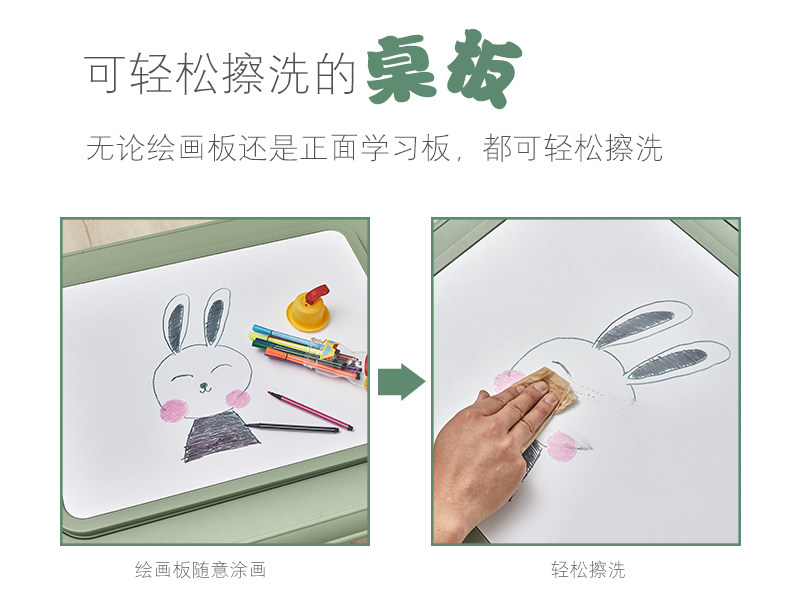 可轻松擦洗的桌板

无论绘画板还是正面学习板，都可轻松擦洗

绘画板随意涂画

轻松擦洗