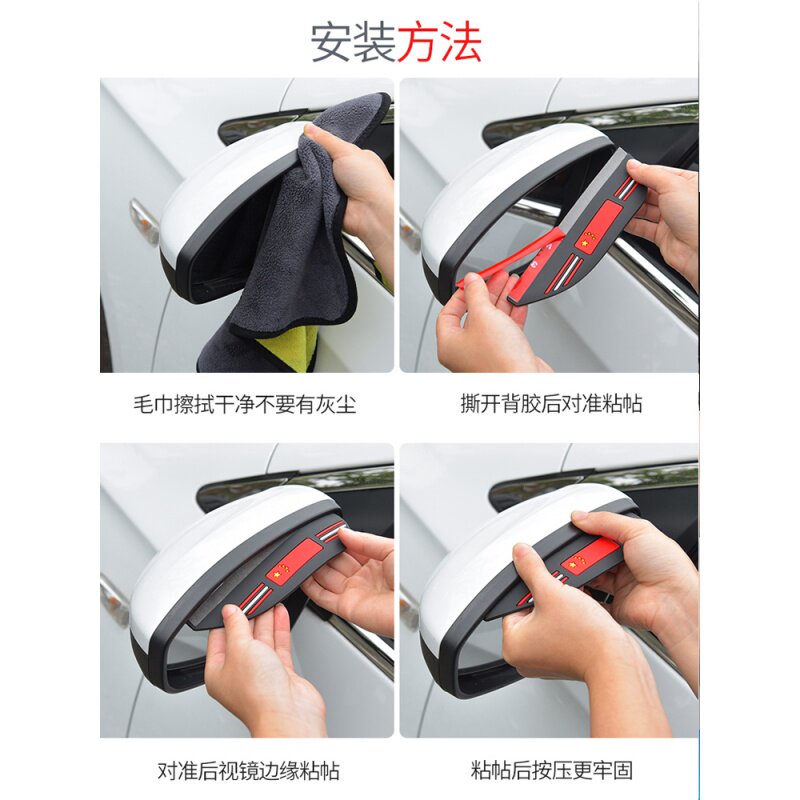 安装方法

毛巾擦拭干净不要有灰尘

撕开背胶后对准粘帖

对准后视镜边缘粘帖

粘帖后按压更牢固