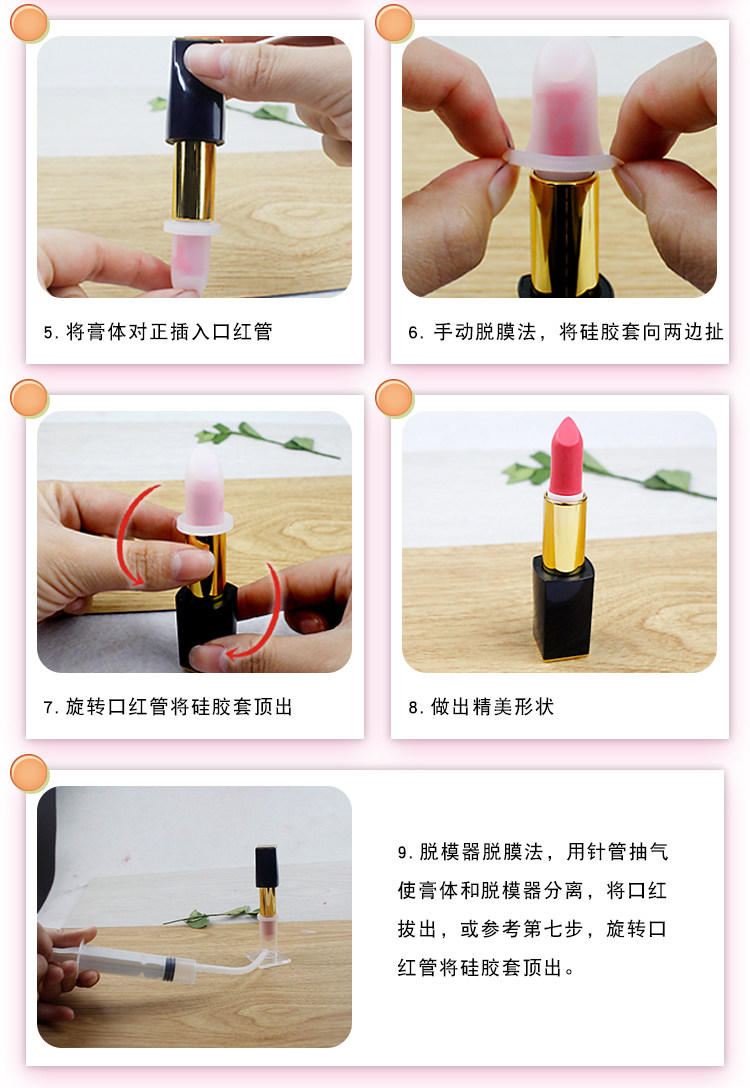 5. 将膏体对正插入口红管

6. 手动脱膜法，将硅胶套向两边扯

7. 旋转口红管将硅胶套顶出

8. 做出精美形状

9. 脱模器脱膜法，用针管抽气使膏体和脱模器分离，将口红拔出，或参考第七步，旋转口红管将硅胶套顶出。