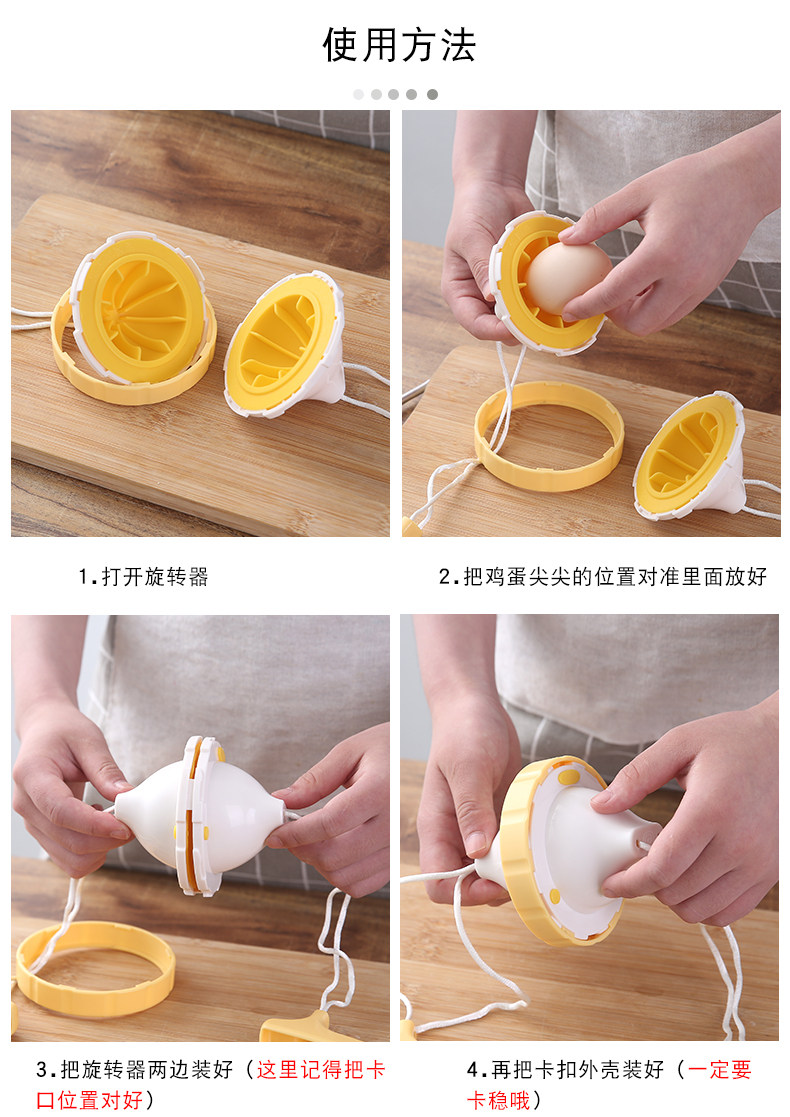 使用方法

1.打开旋转器

2.把鸡蛋尖尖的位置对准里面放好

3.把旋转器两边装好（这里记得把卡口位置对好）

4.再把卡扣外壳装好（一定要卡稳哦）