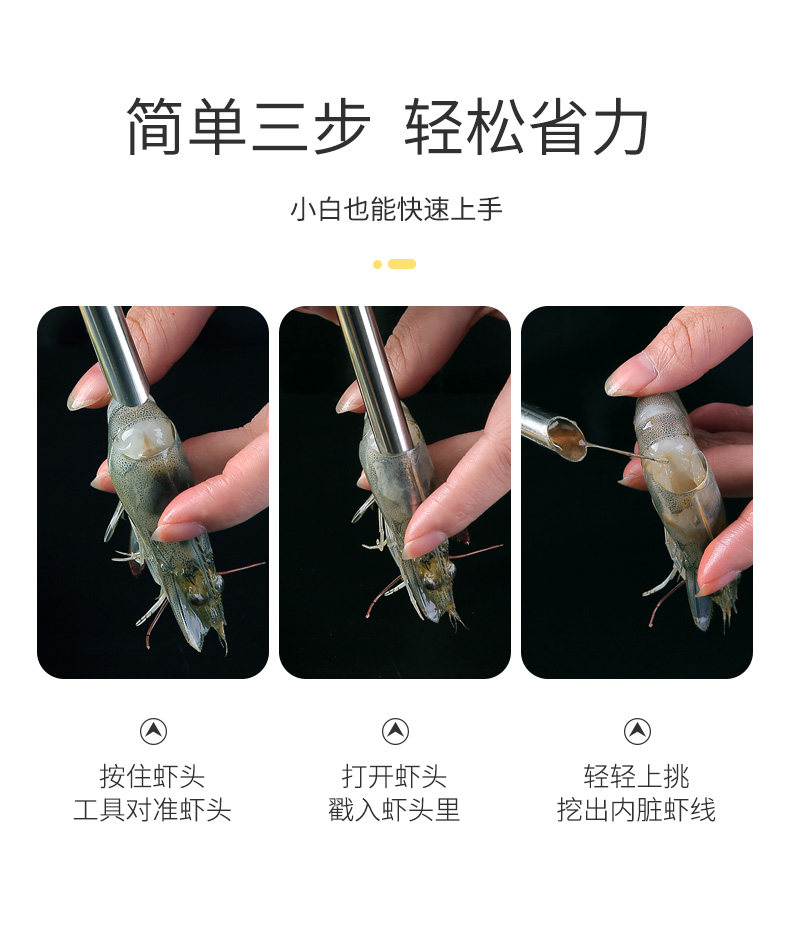 简单三步 轻松省力

小白也能快速上手

按住虾头
工具对准虾头

打开虾头
戳入虾头里

轻轻上挑
挖出内脏虾线