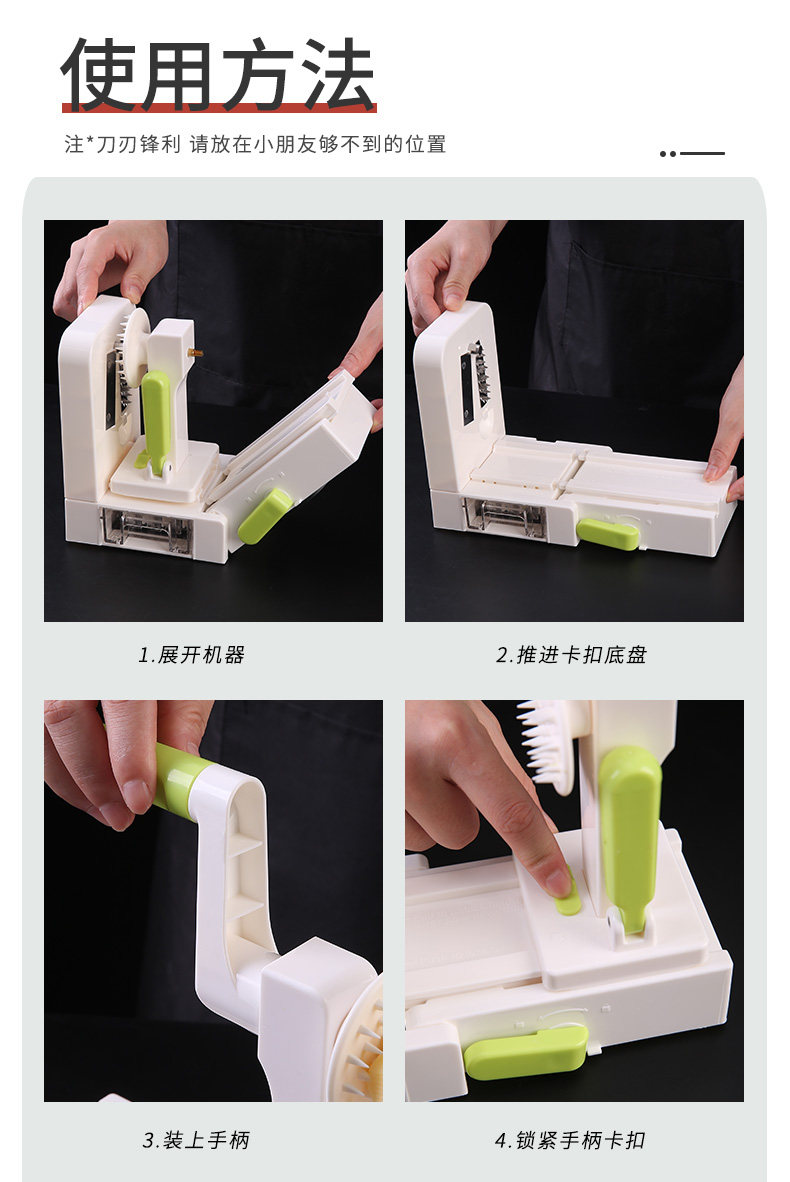 使用方法

注*刀刃锋利 请放在小朋友够不到的位置

1.展开机器

2.推进卡扣底盘

3.装上手柄

4.锁紧手柄卡扣