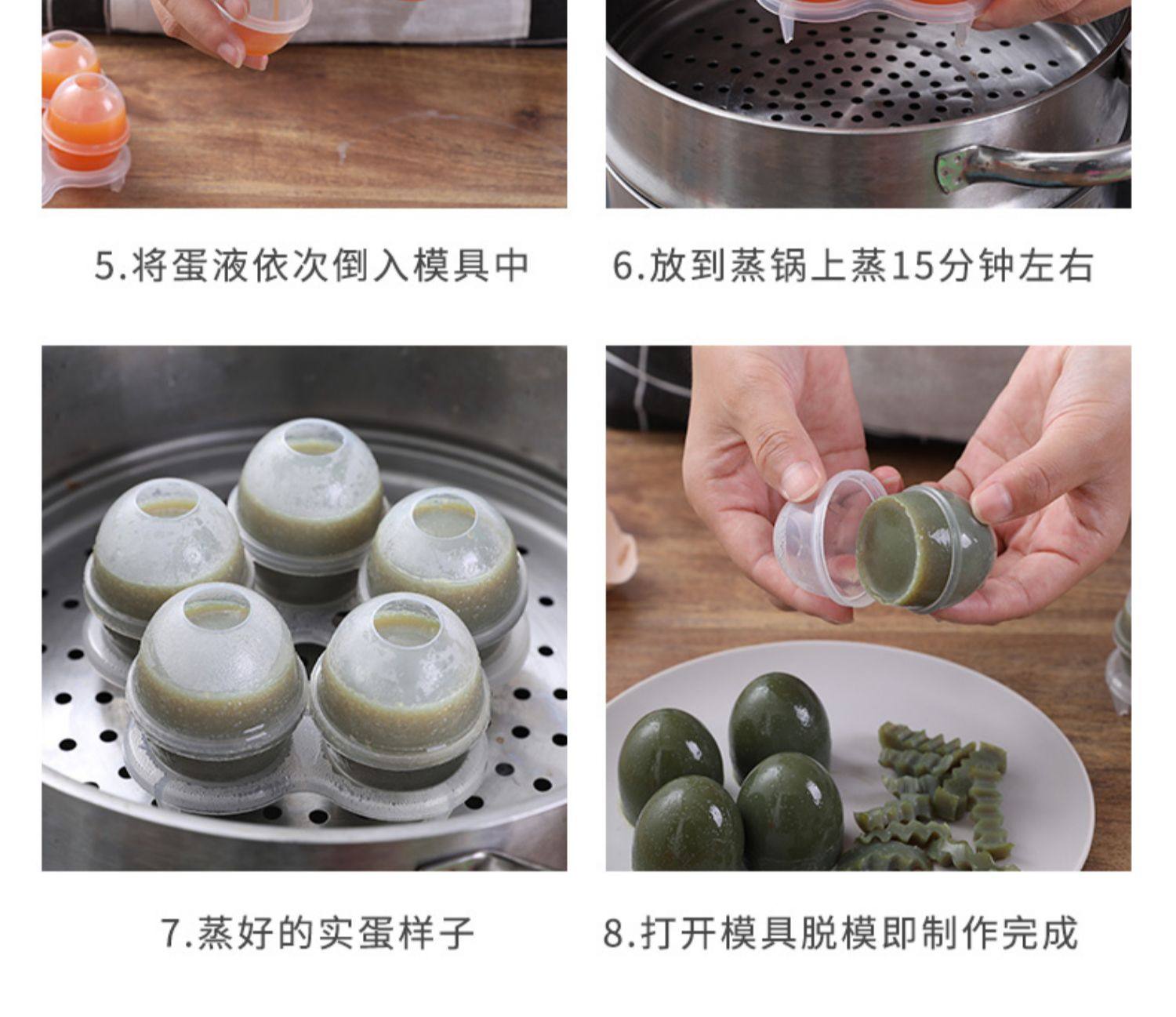 5.将蛋液依次倒入模具中

6.放到蒸锅上蒸15分钟左右

7.蒸好的实蛋样子

8.打开模具脱模即制作完成