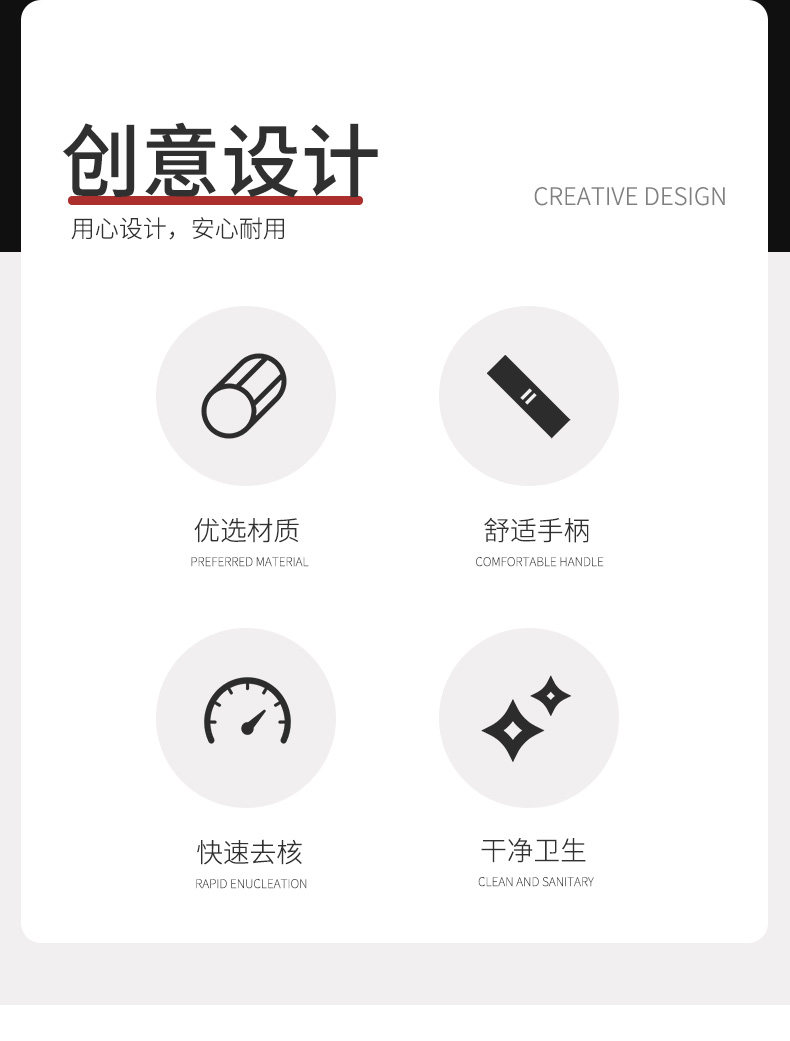 创意设计

CREATIVE DESIGN

用心设计，安心耐用

优选材质
PREFERRED MATERIAL

舒适手柄
COMFORTABLE HANDLE

快速去核
RAPID ENUCLEATION

干净卫生
CLEAN AND SANITARY