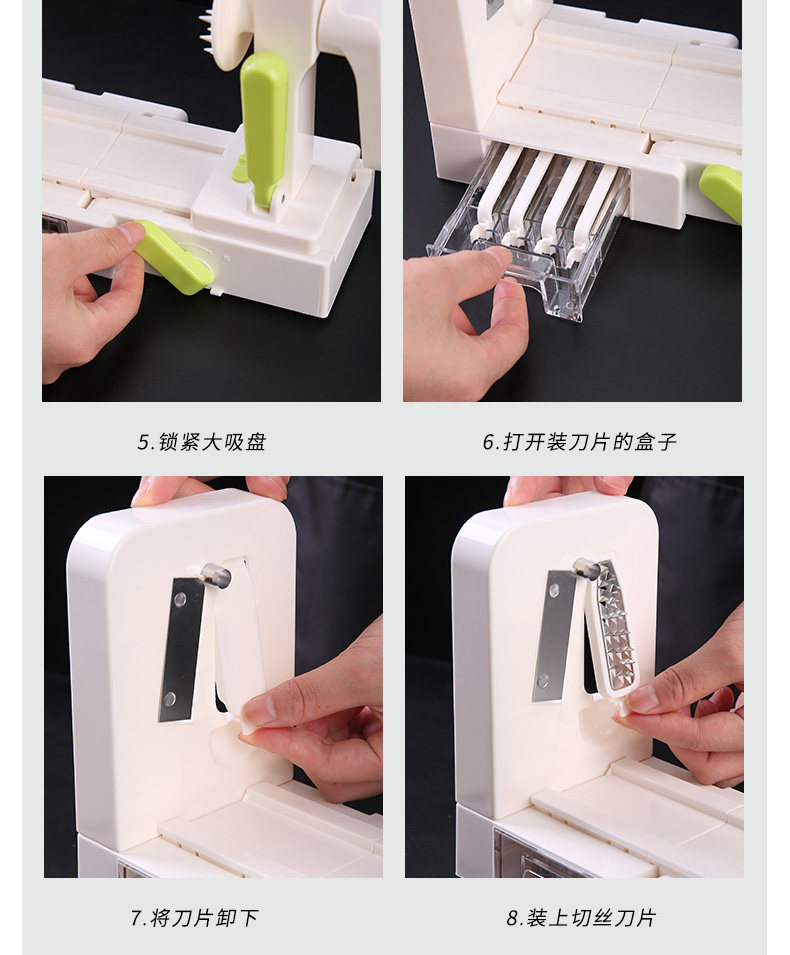 5.锁紧大吸盘

6.打开装刀片的盒子

7.将刀片卸下

8.装上切丝刀片