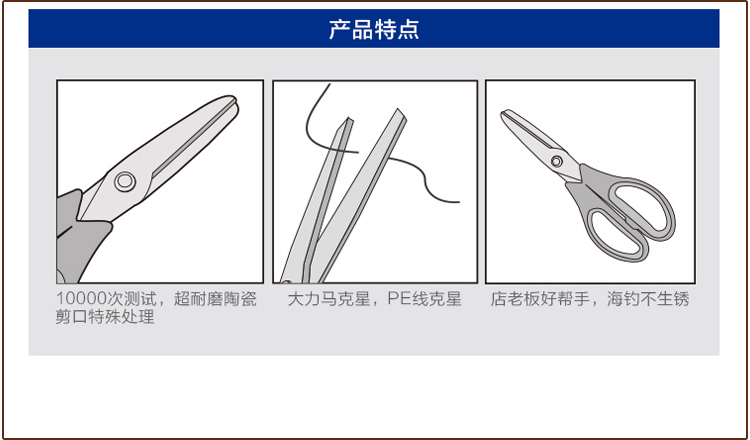 产品特点

10000次测试，超耐磨陶瓷剪口特殊处理

大力马克星，PE线克星

店老板好帮手，海钓不生锈