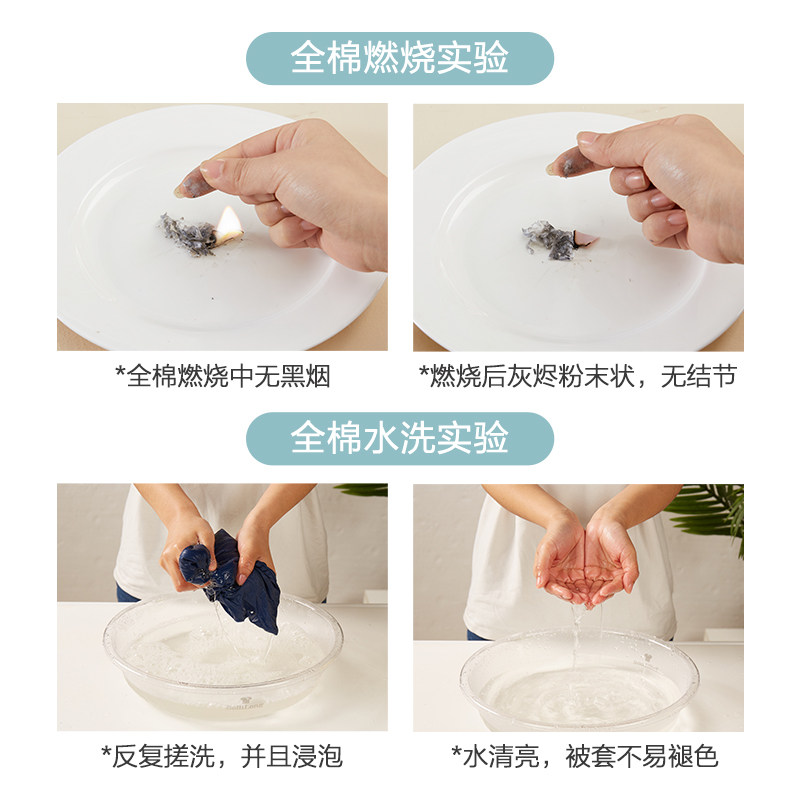 全棉燃烧实验

*全棉燃烧中无黑烟

*燃烧后灰烬粉末状，无结节

全棉水洗实验

*反复搓洗，并且浸泡

*水清亮，被套不易褪色