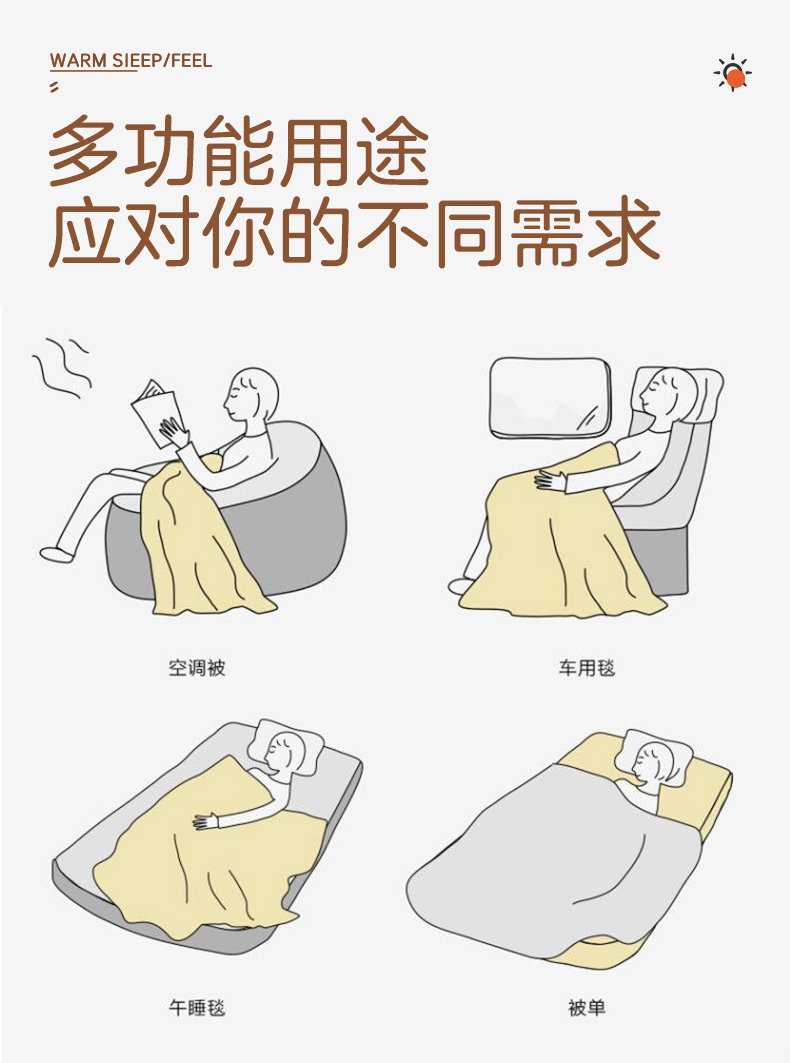 WARM SIEEP/FEEL

多功能用途
应对你的不同需求

空调被

车用毯

午睡毯

被单