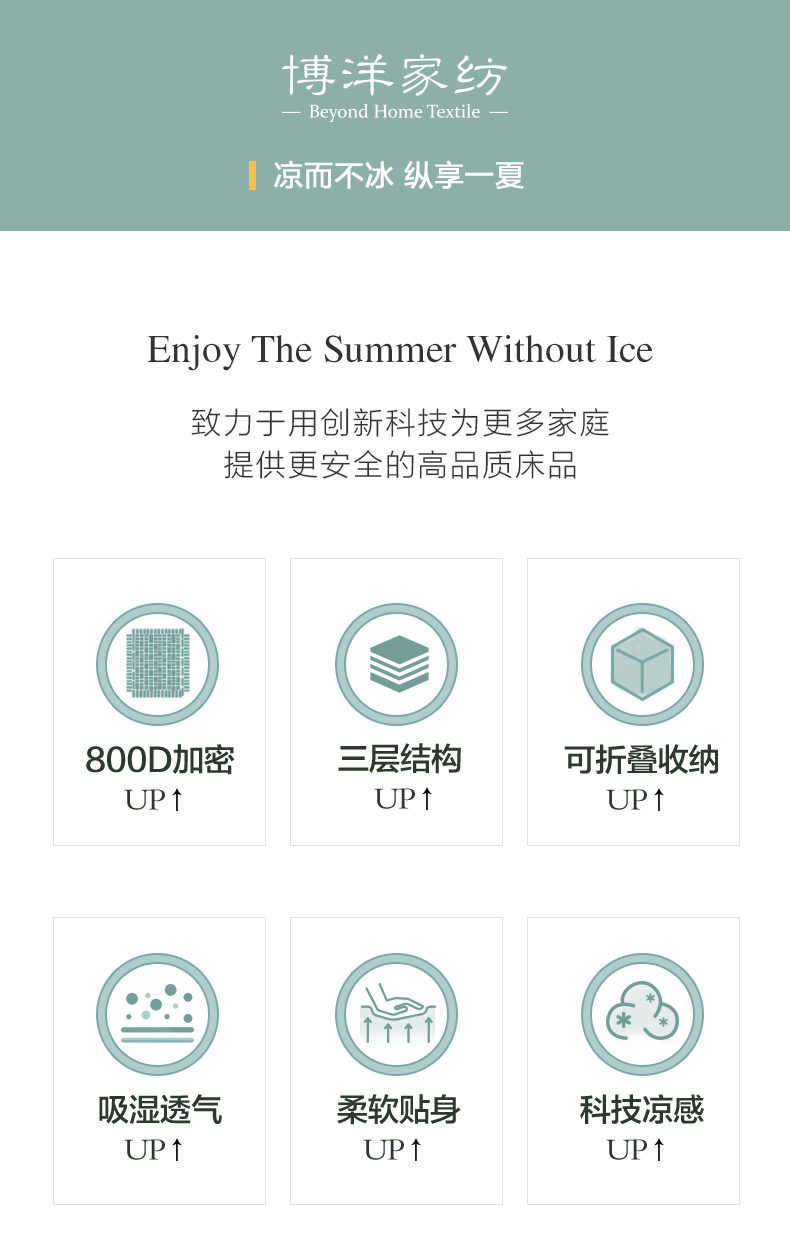 博洋家纺
— Beyond Home Textile —

凉而不冰 纵享一夏

Enjoy The Summer Without Ice

致力于用创新科技为更多家庭
提供更安全的高品质床品

800D加密
UP↑

三层结构
UP↑

可折叠收纳
UP↑

吸湿透气
UP↑

柔软贴身
UP↑

科技凉感
UP↑