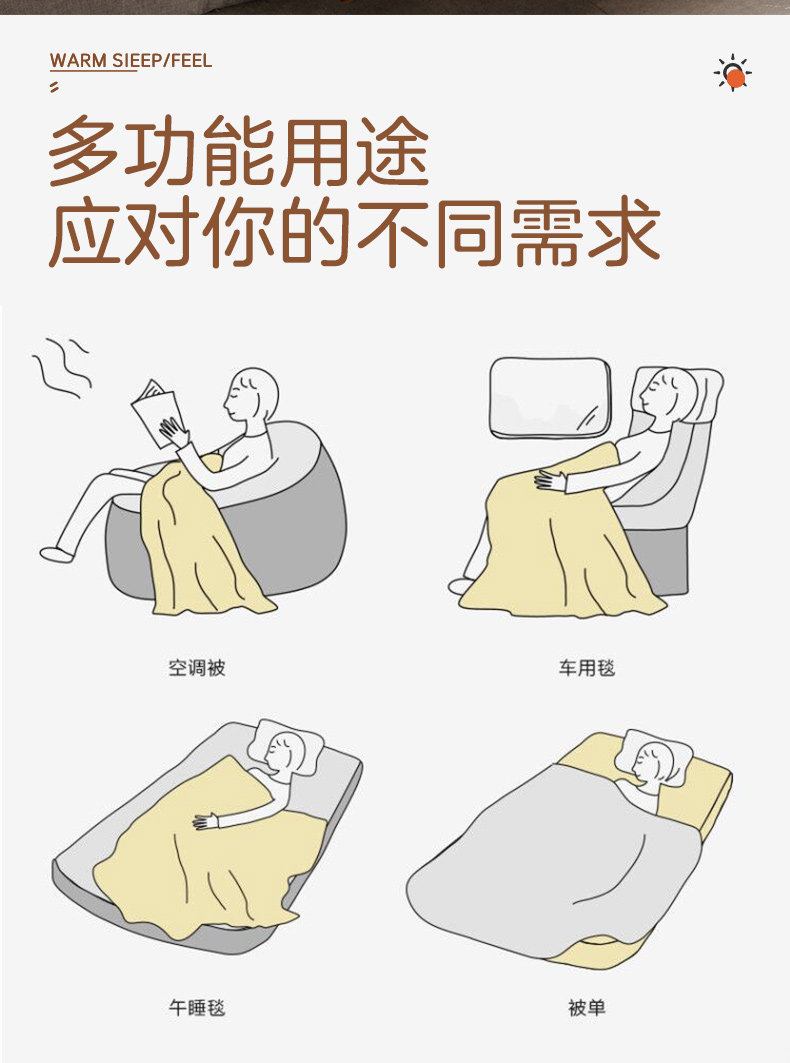 WARM SIEEP/FEEL

多功能用途
应对你的不同需求

空调被

车用毯

午睡毯

被单