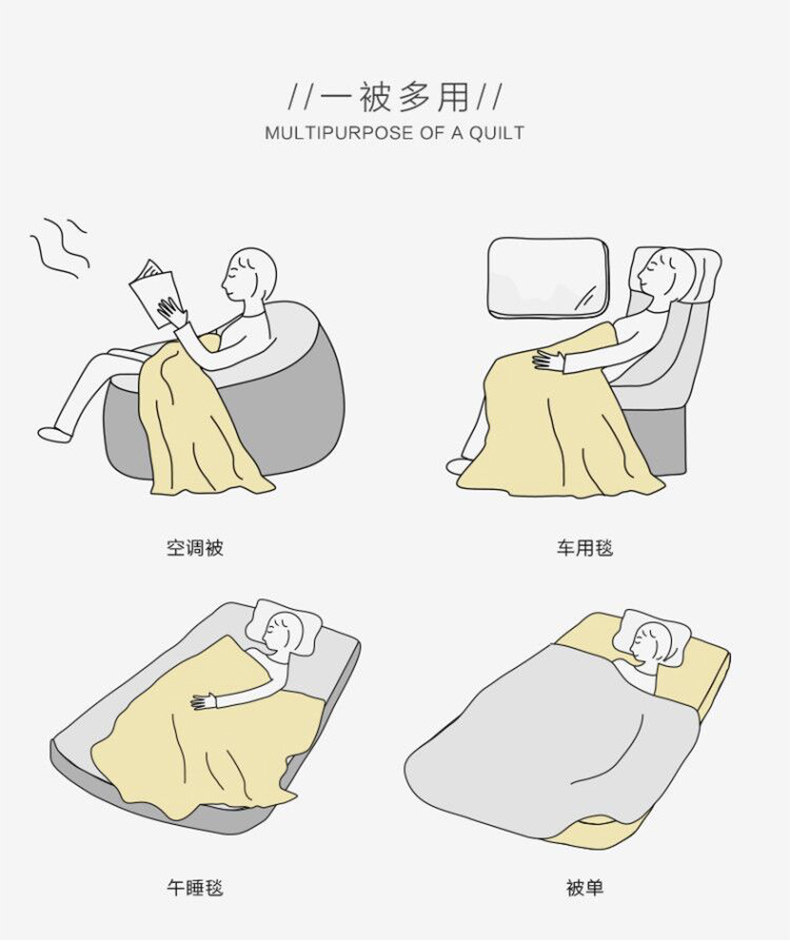 //一被多用//
MULTIPURPOSE OF A QUILT

空调被

车用毯

午睡毯

被单