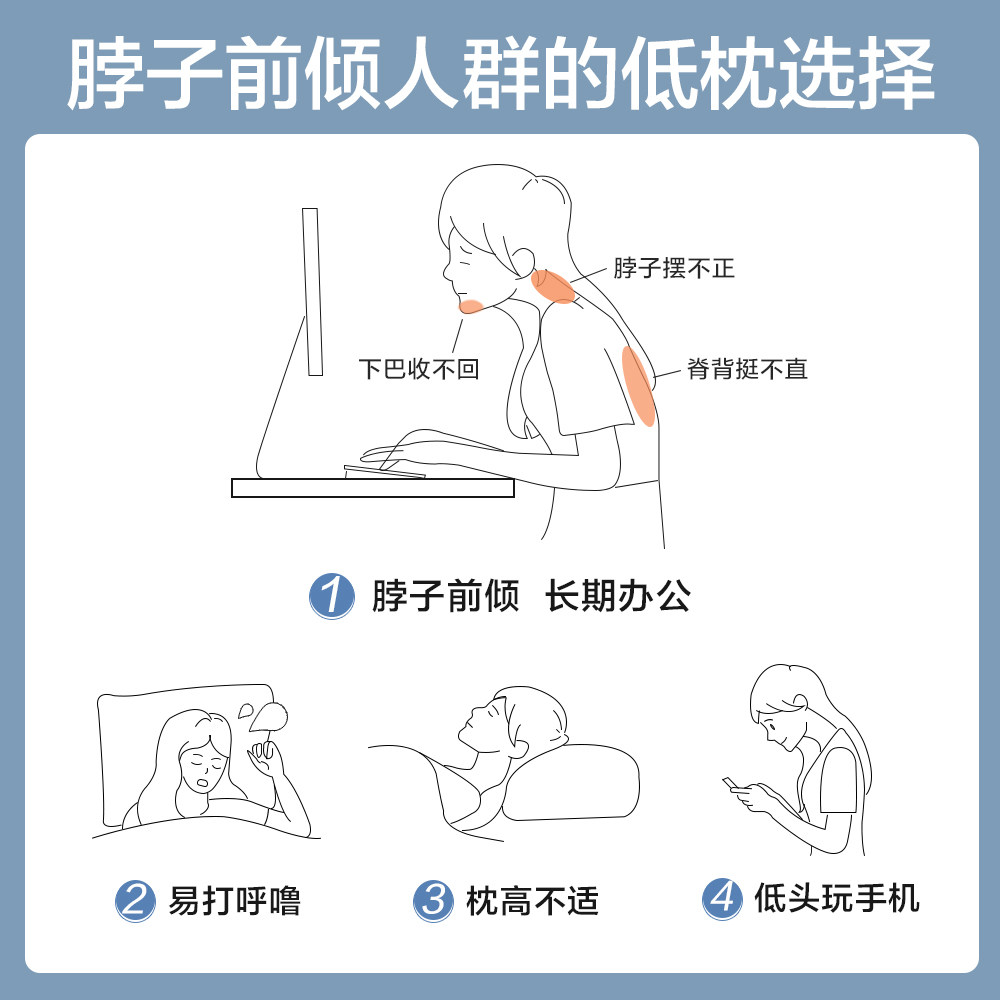 脖子前倾人群的低枕选择

脖子摆不正

下巴收不回

脊背挺不直

1 脖子前倾 长期办公

2 易打呼噜

3 枕高不适

4 低头玩手机