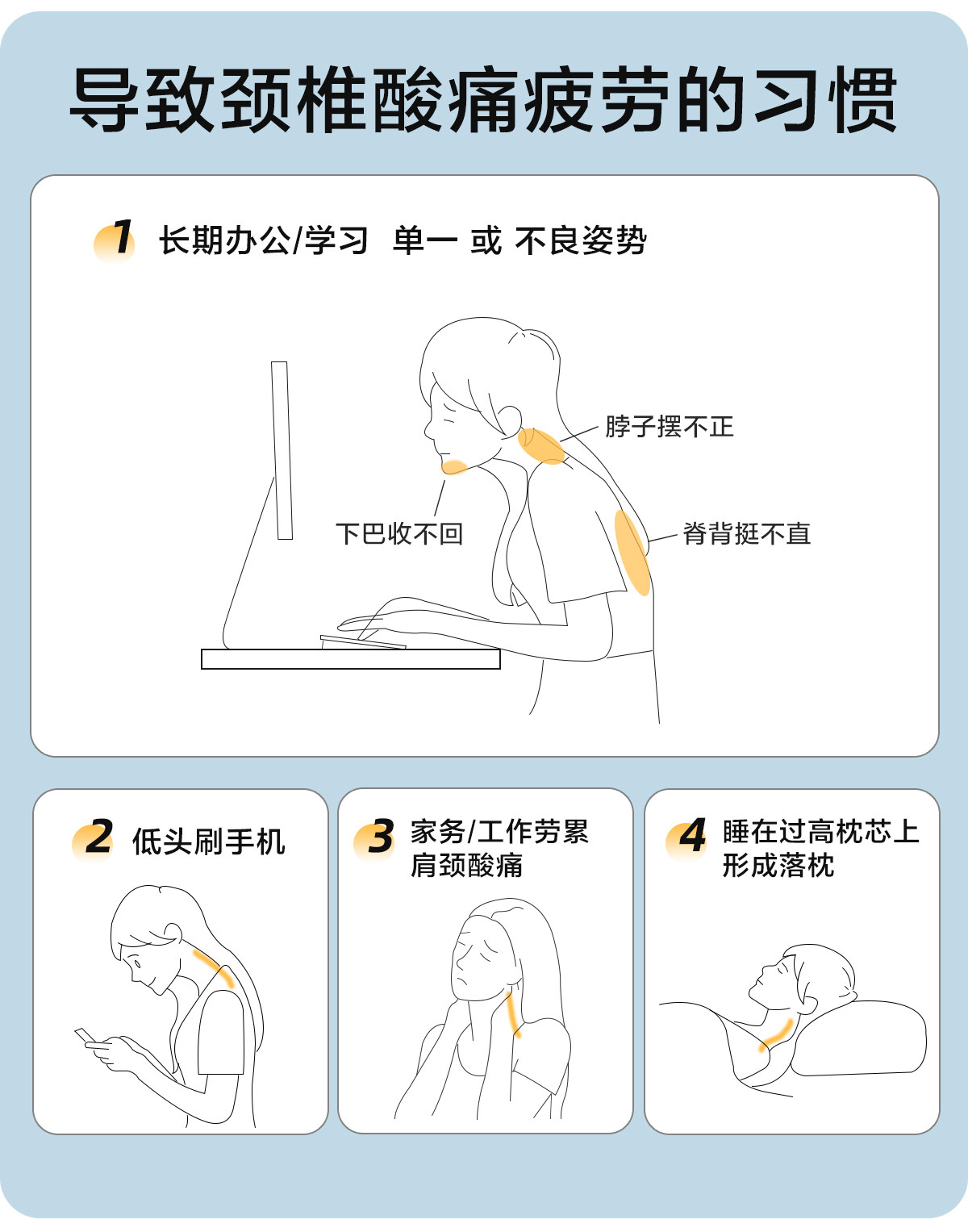 导致颈椎酸痛疲劳的习惯

1 长期办公/学习 单一 或 不良姿势

脖子摆不正

下巴收不回

脊背挺不直

2 低头刷手机

3 家务/工作劳累 肩颈酸痛

4 睡在过高枕芯上 形成落枕