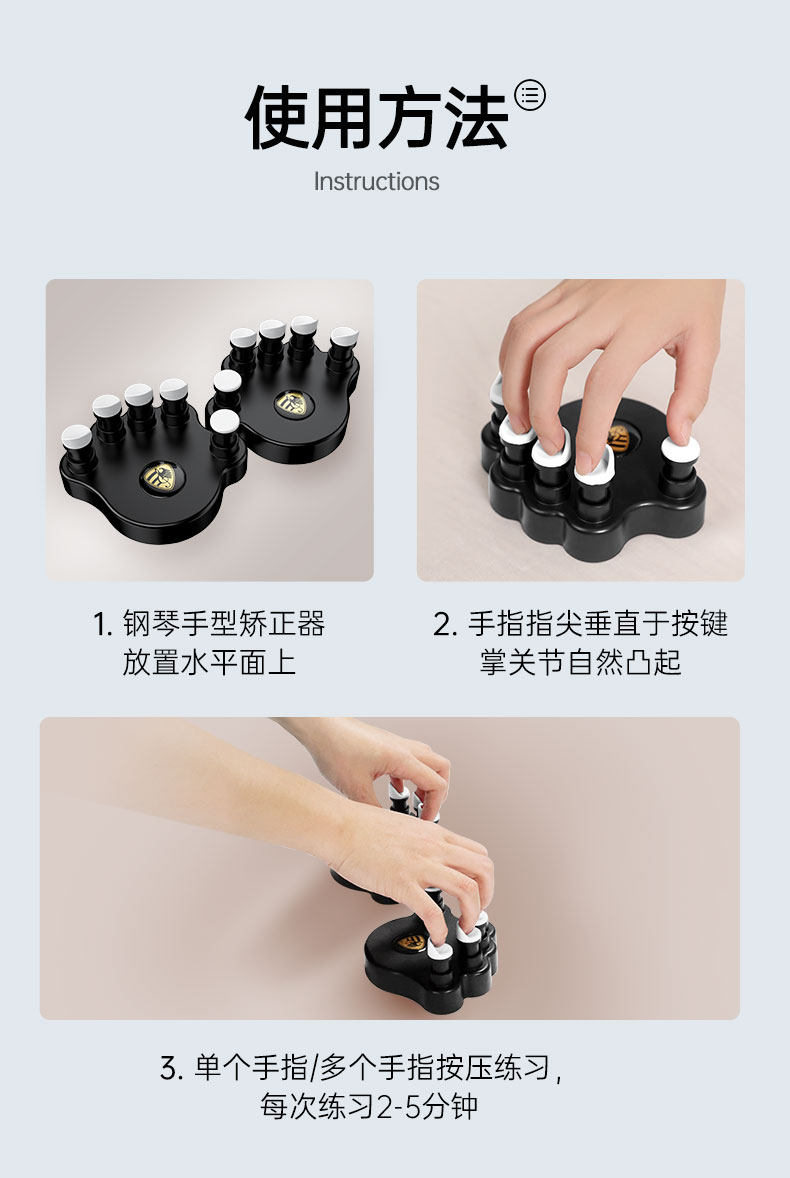 使用方法

Instructions

1. 钢琴手型矫正器
放置水平面上

2. 手指指尖垂直于按键
掌关节自然凸起

3. 单个手指/多个手指按压练习，
每次练习2-5分钟