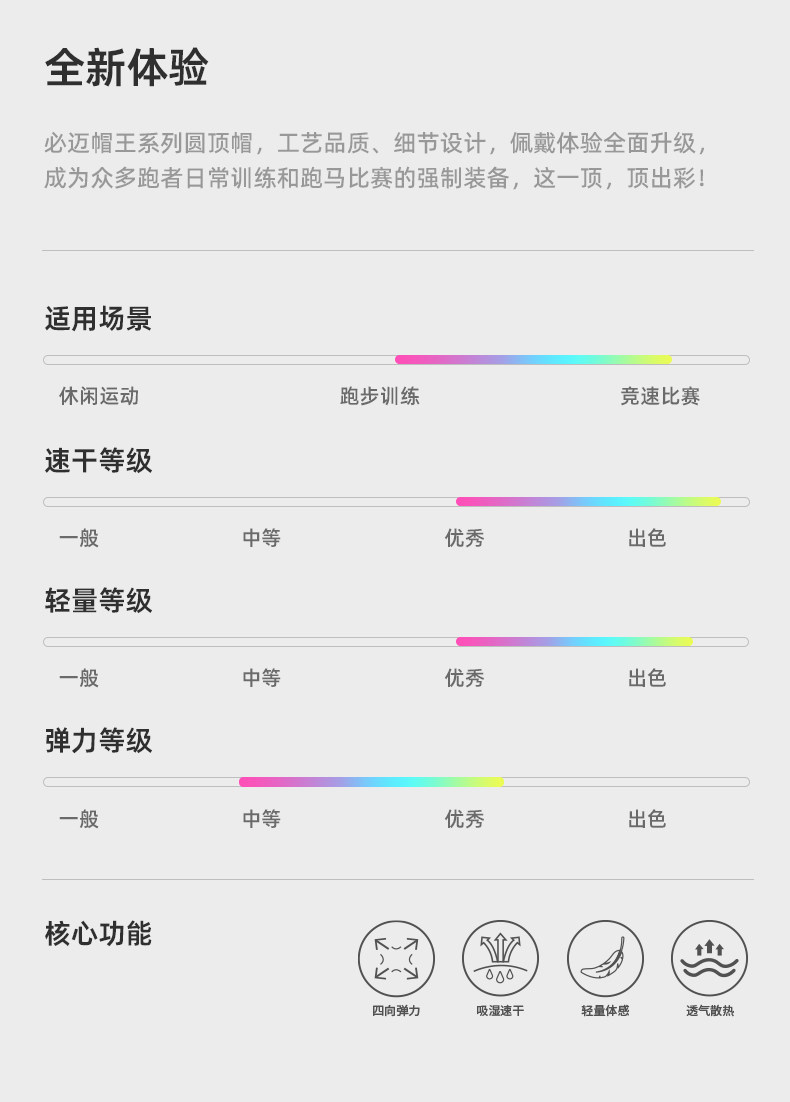 全新体验

必迈帽王系列圆顶帽，工艺品质、细节设计，佩戴体验全面升级，成为众多跑者日常训练和跑马比赛的强制装备，这一顶，顶出彩！

适用场景

休闲运动 跑步训练 竞速比赛

速干等级

一般 中等 优秀 出色

轻量等级

一般 中等 优秀 出色

弹力等级

一般 中等 优秀 出色

核心功能

四向弹力

吸湿速干

轻量体感

透气散热