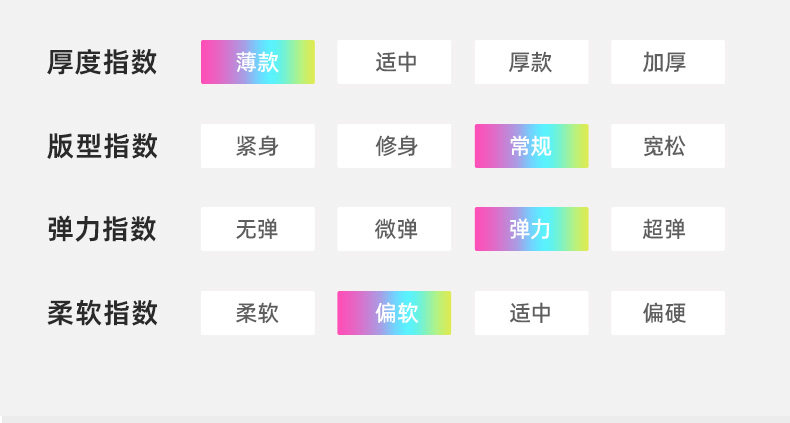 | 厚度指数 | 薄款 | 适中 | 厚款 | 加厚 |
|---|---|---|---|---|
| 版型指数 | 紧身 | 修身 | 常规 | 宽松 |
| 弹力指数 | 无弹 | 微弹 | 弹力 | 超弹 |
| 柔软指数 | 柔软 | 偏软 | 适中 | 偏硬 |