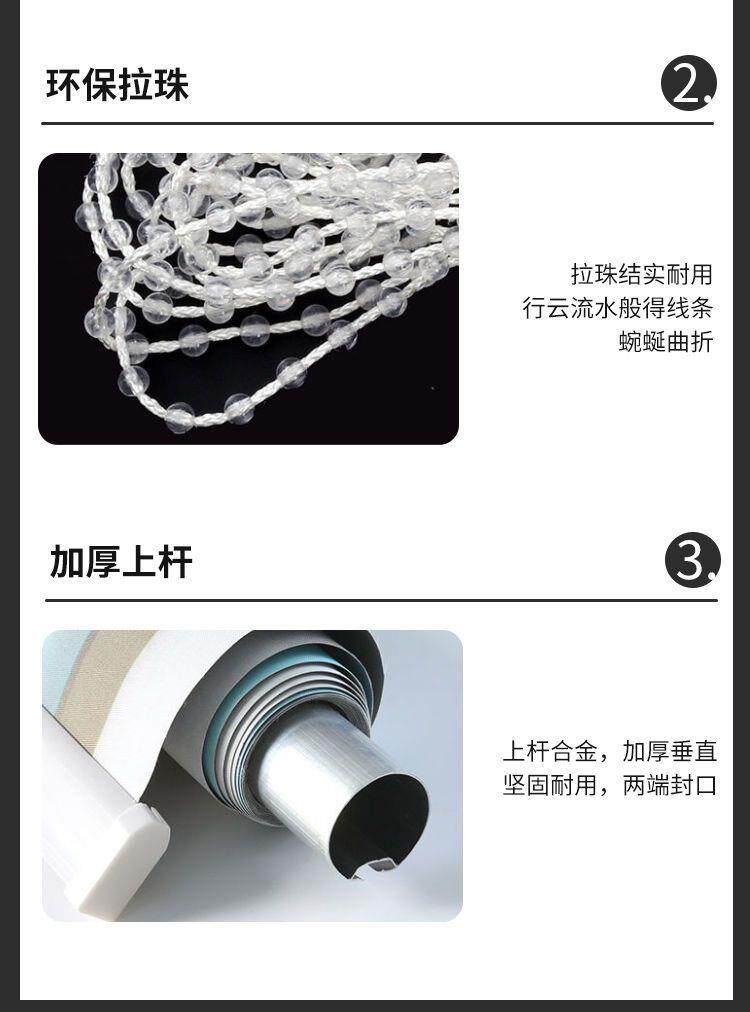 环保拉珠

2.

拉珠结实耐用
行云流水般得线条
蜿蜒曲折

加厚上杆

3.

上杆合金，加厚垂直
坚固耐用，两端封口