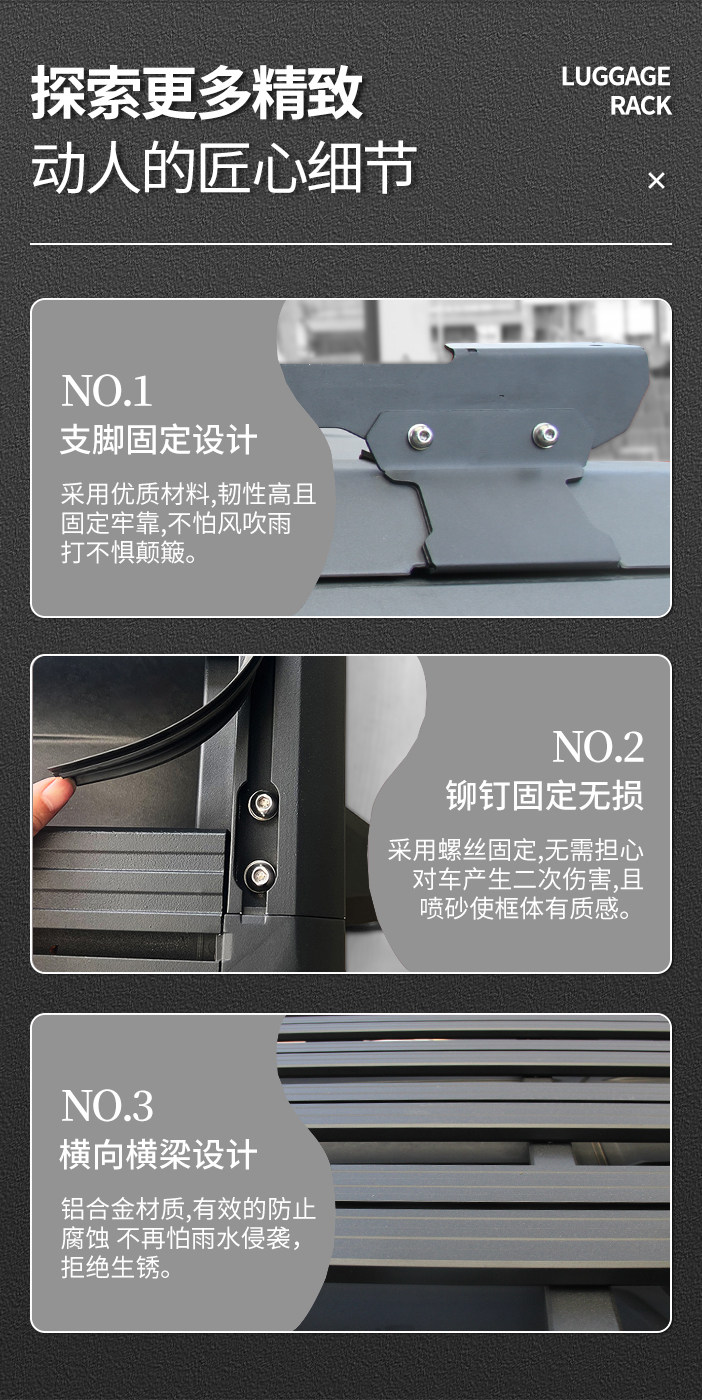 探索更多精致
动人的匠心细节

LUGGAGE
RACK

×

NO.1
支脚固定设计

采用优质材料,韧性高且固定牢靠,不怕风吹雨打不惧颠簸。

NO.2
铆钉固定无损

采用螺丝固定,无需担心对车产生二次伤害,且喷砂使框体有质感。

NO.3
横向横梁设计

铝合金材质,有效的防止腐蚀 不再怕雨水侵袭,拒绝生锈。