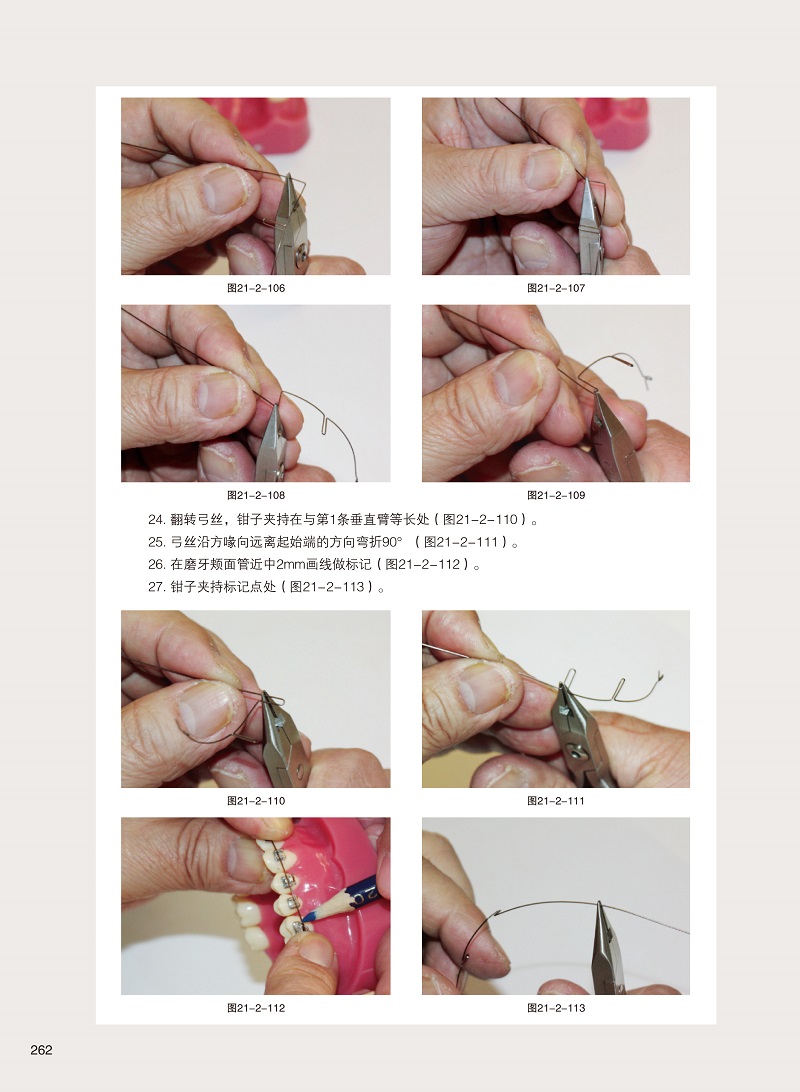 图21-2-106

图21-2-107

图21-2-108

图21-2-109

24. 翻转弓丝，钳子夹持在与第1条垂直臂等长处（图21-2-110）。
25. 弓丝沿方喙向远离起始端的方向弯折90°（图21-2-111）。
26. 在磨牙颊面管近中2mm画线做标记（图21-2-112）。
27. 钳子夹持标记点处（图21-2-113）。

图21-2-110

图21-2-111

图21-2-112

图21-2-113

262