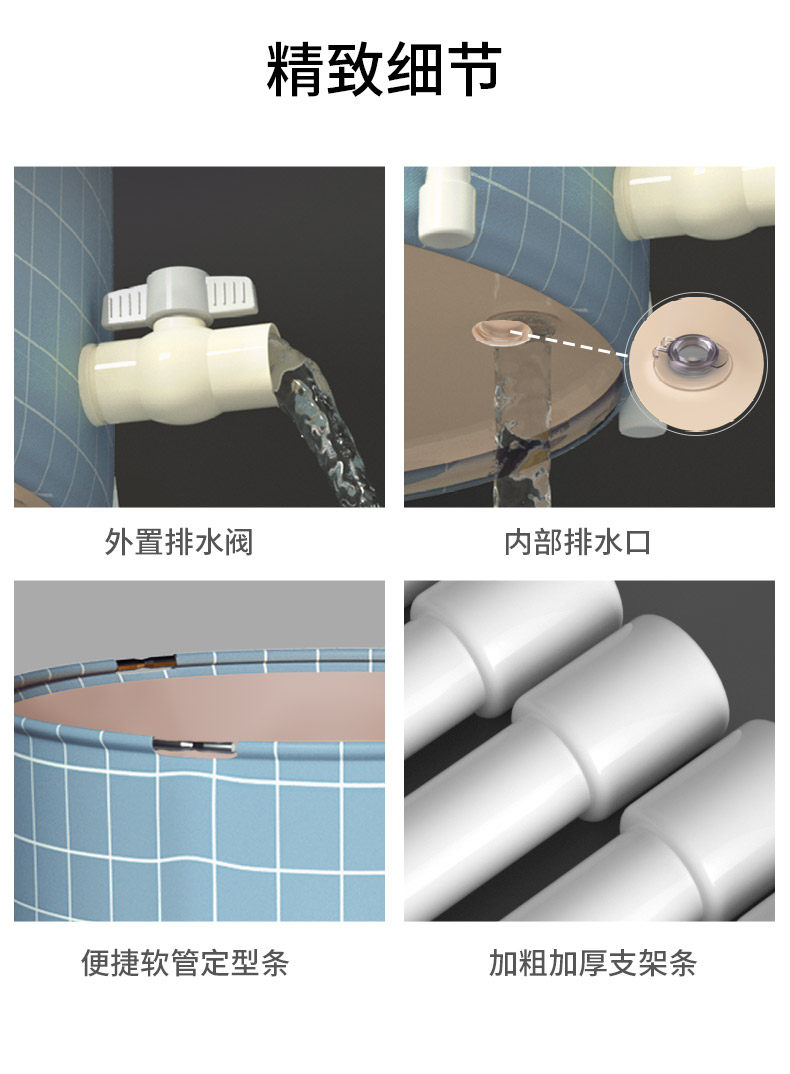 精致细节

外置排水阀

内部排水口

便捷软管定型条

加粗加厚支架条