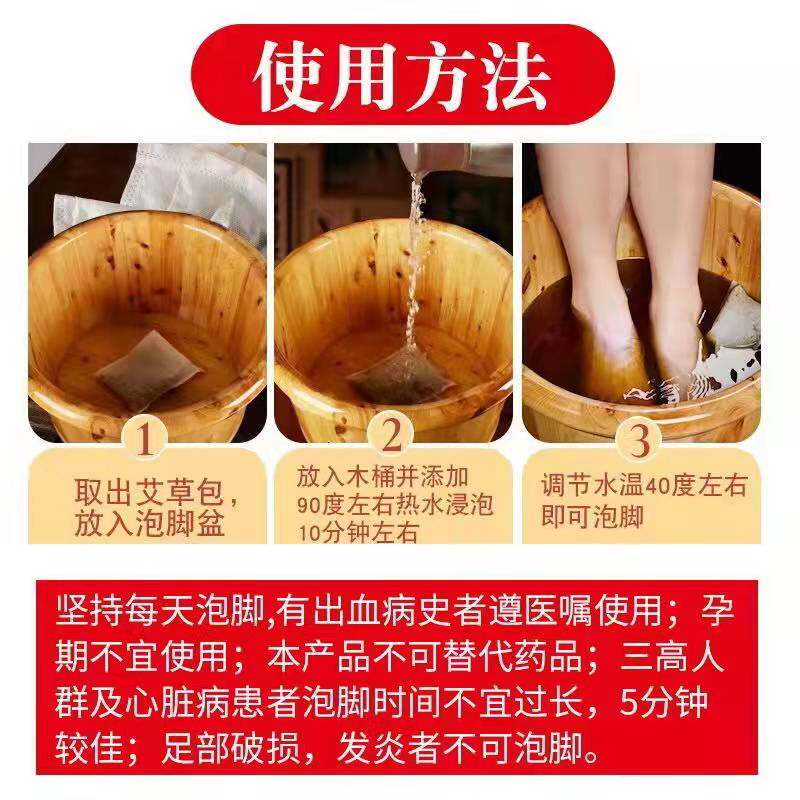 使用方法

1
取出艾草包，放入泡脚盆

2
放入木桶并添加90度左右热水浸泡10分钟左右

3
调节水温40度左右即可泡脚

坚持每天泡脚,有出血病史者遵医嘱使用；孕期不宜使用；本产品不可替代药品；三高人群及心脏病患者泡脚时间不宜过长，5分钟较佳；足部破损，发炎者不可泡脚。