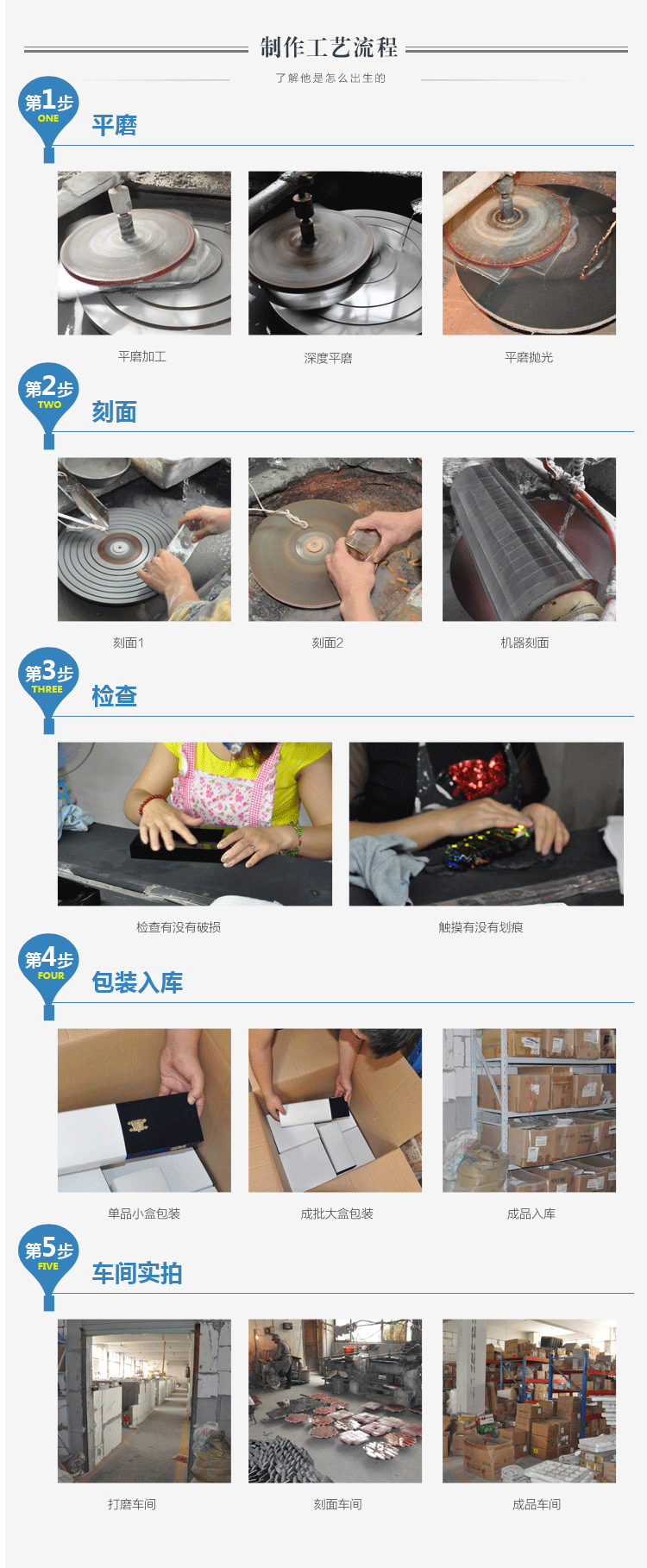 制作工艺流程

了解他是怎么出生的

第1步 ONE

平磨

平磨加工

深度平磨

平磨抛光

第2步 TWO

刻面

刻面1

刻面2

机器刻面

第3步 THREE

检查

检查有没有破损

触摸有没有划痕

第4步 FOUR

包装入库

单品小盒包装

成批大盒包装

成品入库

第5步 FIVE

车间实拍

打磨车间

刻面车间

成品车间