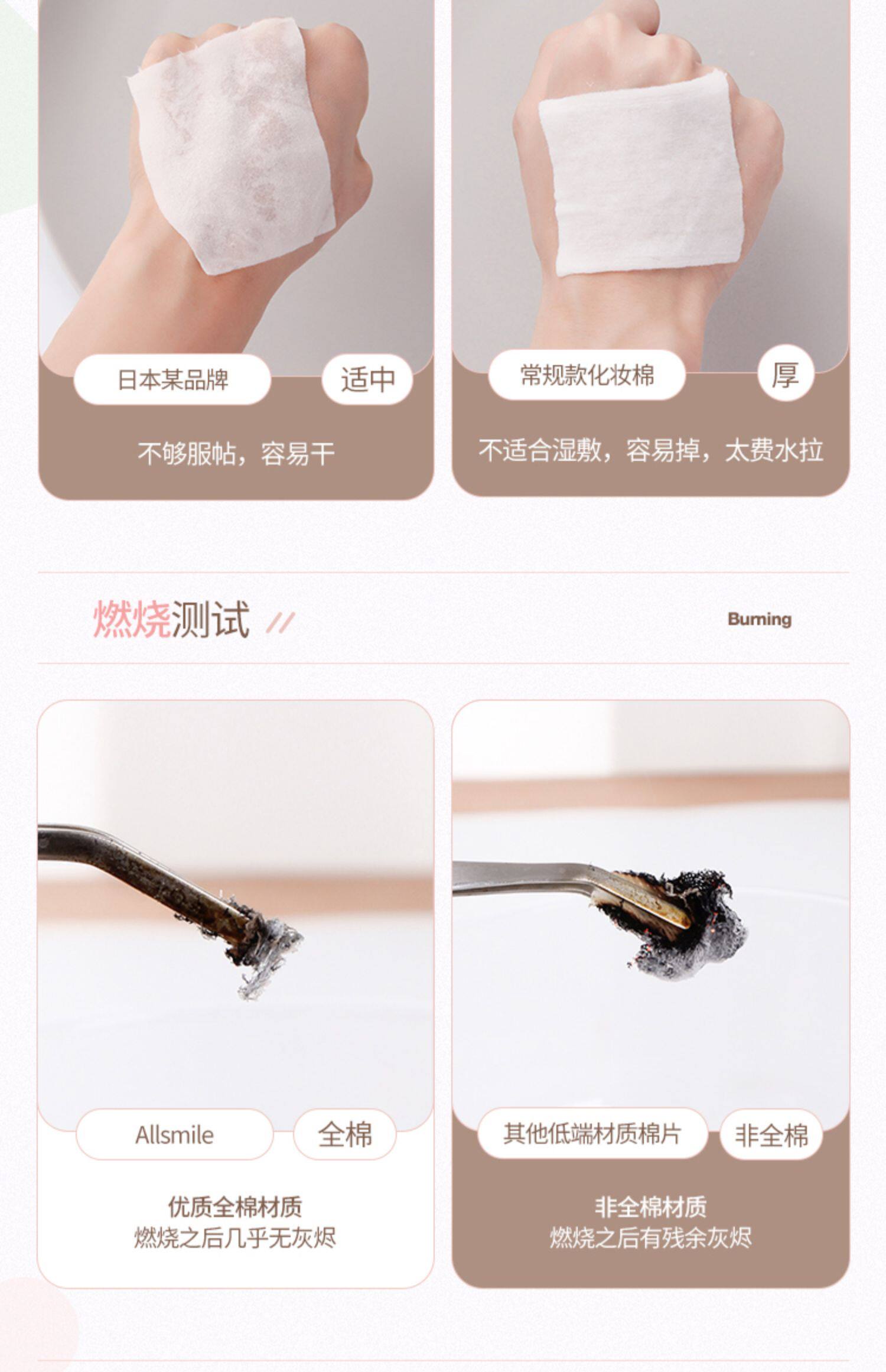 日本某品牌 适中

不够服帖，容易干

常规款化妆棉 厚

不适合湿敷，容易掉，太费水拉

燃烧测试 //

Burning

Allsmile 全棉

优质全棉材质
燃烧之后几乎无灰烬

其他低端材质棉片 非全棉

非全棉材质
燃烧之后有残余灰烬