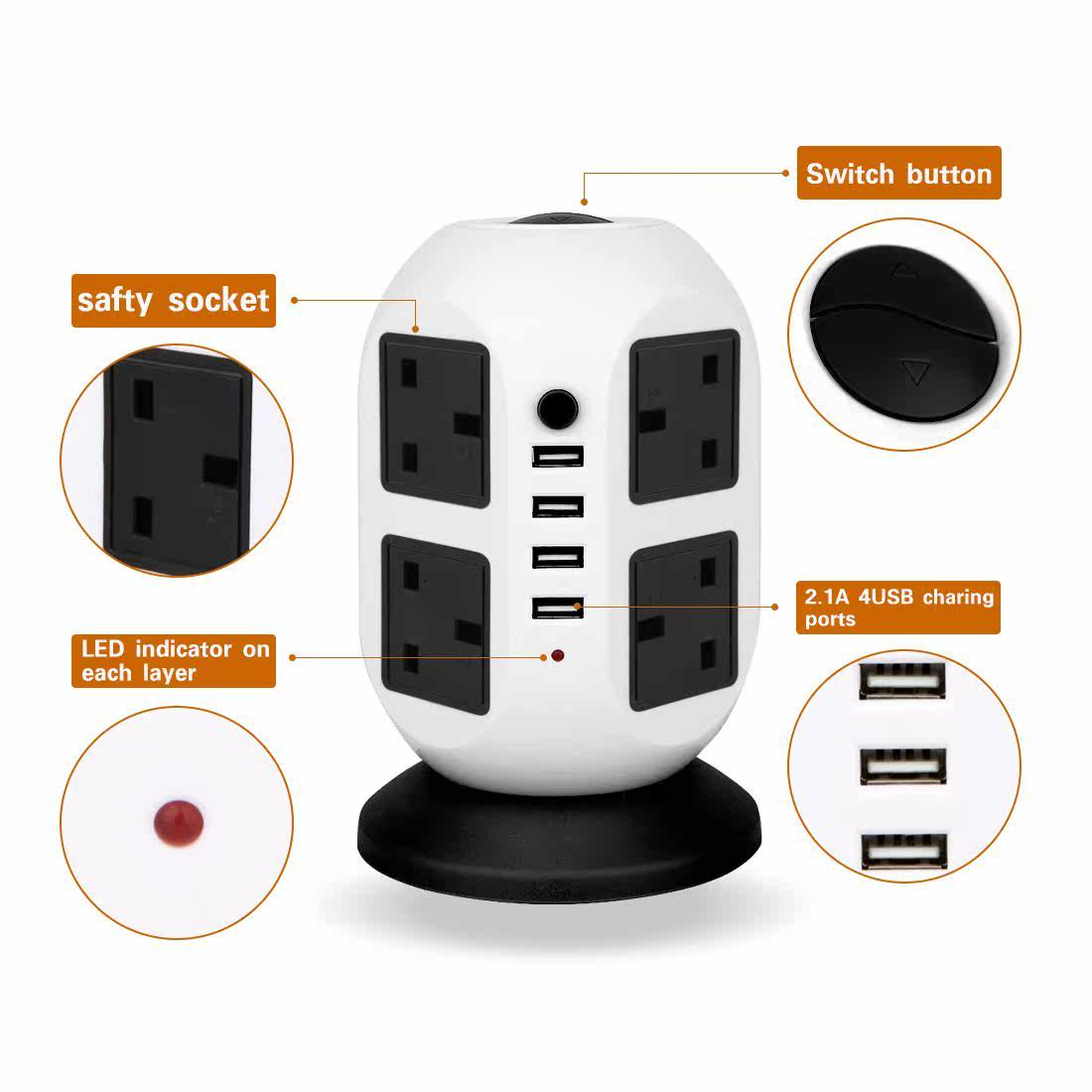 Switch button

safty socket

2.1A 4USB charing ports

LED indicator on each layer