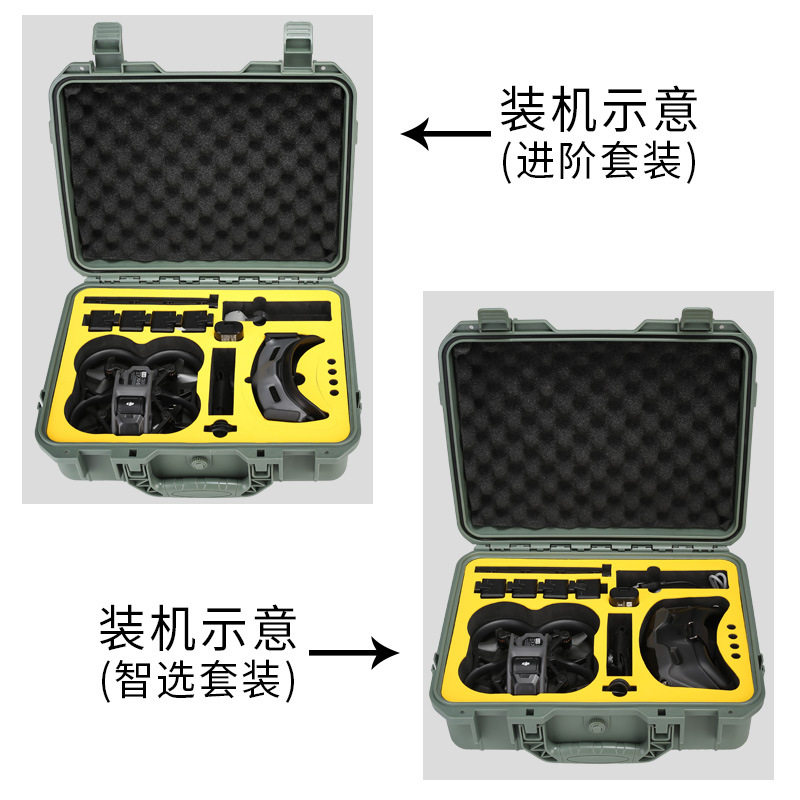 装机示意
(进阶套装)

装机示意
(智选套装)