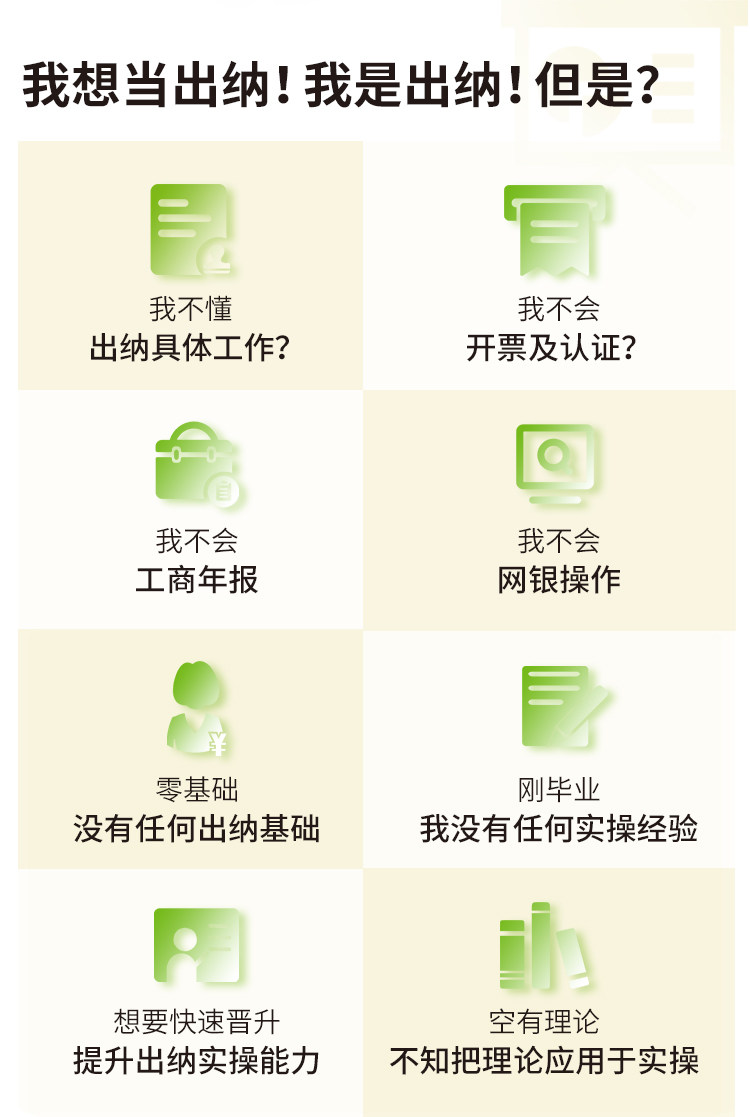 我想当出纳！我是出纳！但是？

我不懂
出纳具体工作？

我不会
开票及认证？

我不会
工商年报

我不会
网银操作

零基础
没有任何出纳基础

刚毕业
我没有任何实操经验

想要快速晋升
提升出纳实操能力

空有理论
不知把理论应用于实操