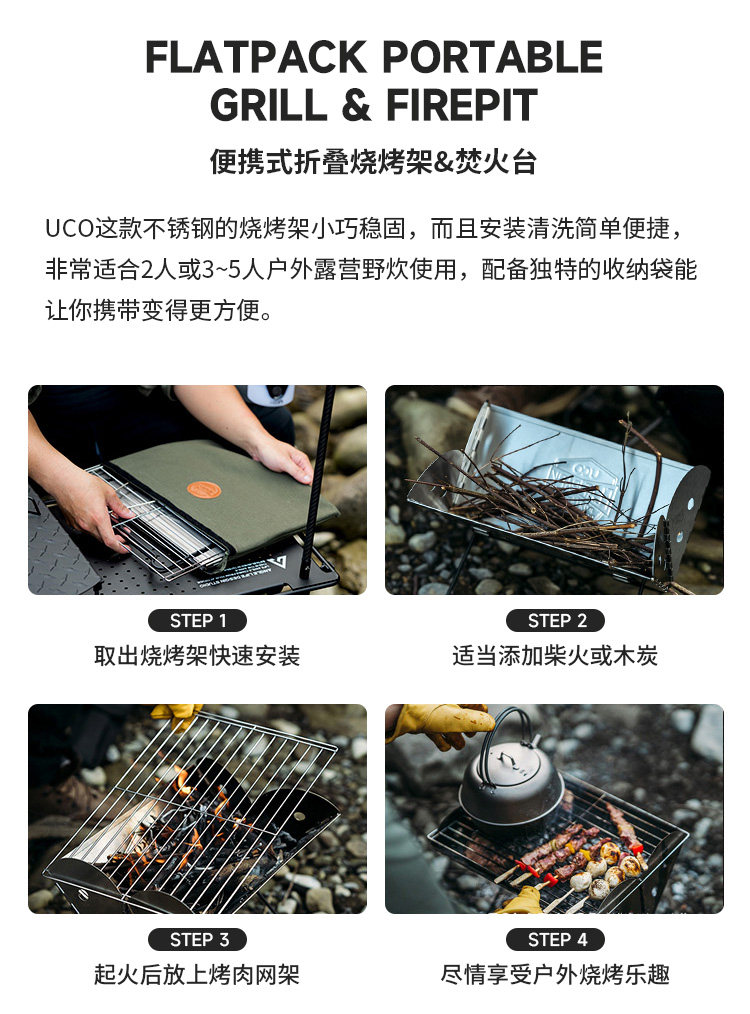 FLATPACK PORTABLE GRILL & FIREPIT

便携式折叠烧烤架&焚火台

UCO这款不锈钢的烧烤架小巧稳固，而且安装清洗简单便捷，非常适合2人或3~5人户外露营野炊使用，配备独特的收纳袋能让你携带变得更方便。

STEP 1
取出烧烤架快速安装

STEP 2
适当添加柴火或木炭

STEP 3
起火后放上烤肉网架

STEP 4
尽情享受户外烧烤乐趣