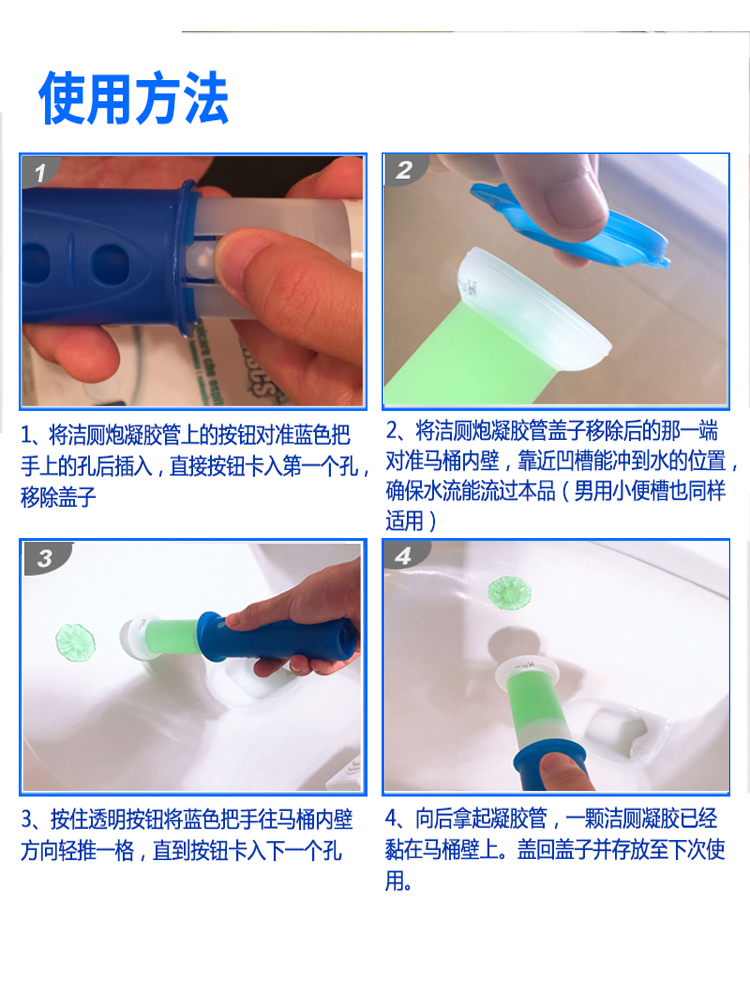 使用方法

1

1、将洁厕炮凝胶管上的按钮对准蓝色把手上的孔后插入，直接按钮卡入第一个孔，移除盖子

2

2、将洁厕炮凝胶管盖子移除后的那一端对准马桶内壁，靠近凹槽能冲到水的位置，确保水流能流过本品（男用小便槽也同样适用）

3

3、按住透明按钮将蓝色把手往马桶内壁方向轻推一格，直到按钮卡入下一个孔

4

4、向后拿起凝胶管，一颗洁厕凝胶已经黏在马桶壁上。盖回盖子并存放至下次使用。