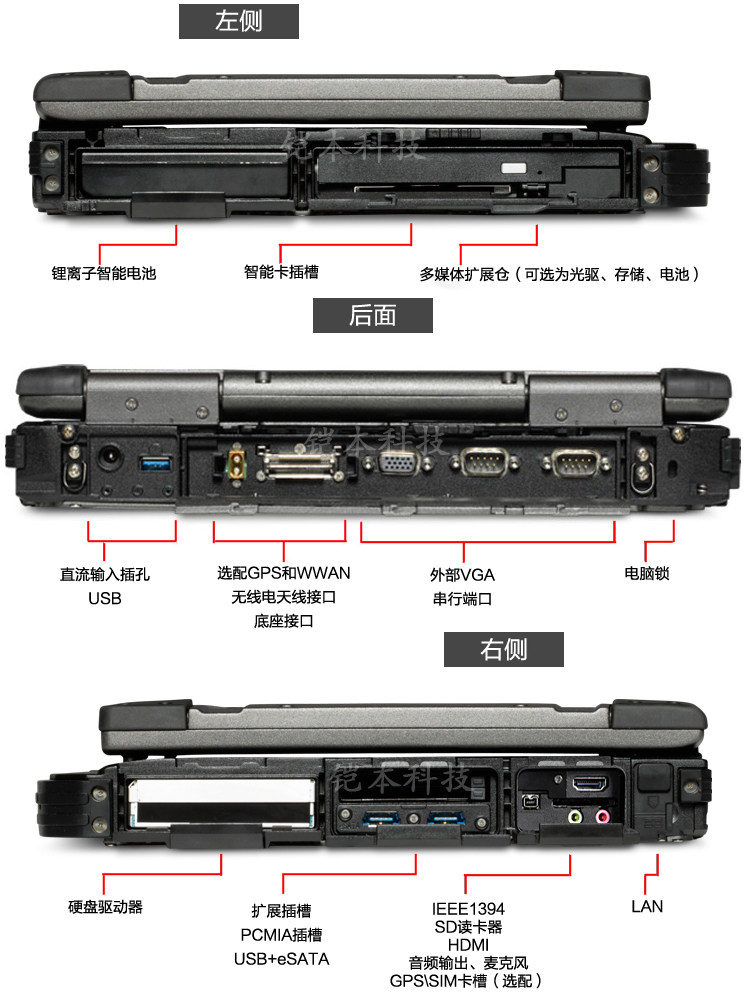 左侧

铠本科技

锂离子智能电池

智能卡插槽

多媒体扩展仓（可选为光驱、存储、电池）

后面

铠本科技

直流输入插孔
USB

选配GPS和WWAN
无线电天线接口
底座接口

外部VGA
串行端口

电脑锁

右侧

铠本科技

硬盘驱动器

扩展插槽
PCMIA插槽
USB+eSATA

IEEE1394
SD读卡器
HDMI
音频输出、麦克风
GPS\SIM卡槽（选配）

LAN