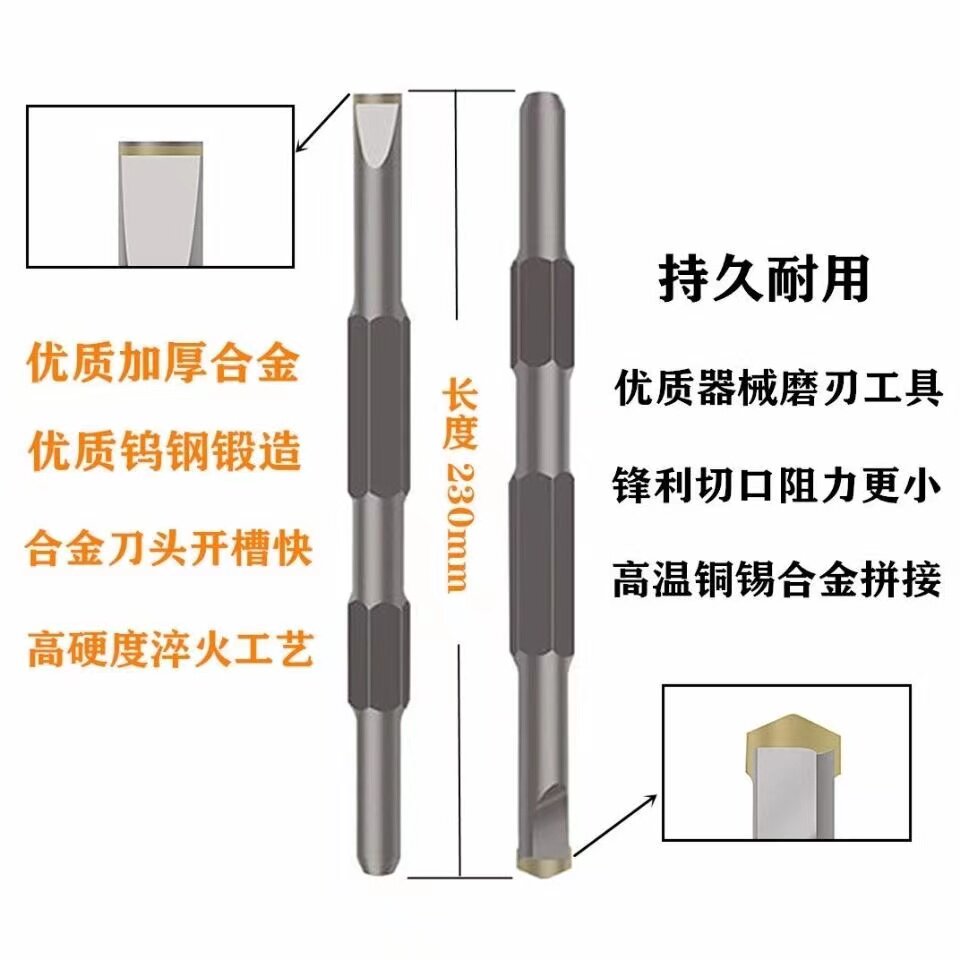 优质加厚合金

优质钨钢锻造

合金刀头开槽快

高硬度淬火工艺

长度 230mm

持久耐用

优质器械磨刃工具

锋利切口阻力更小

高温铜锡合金拼接