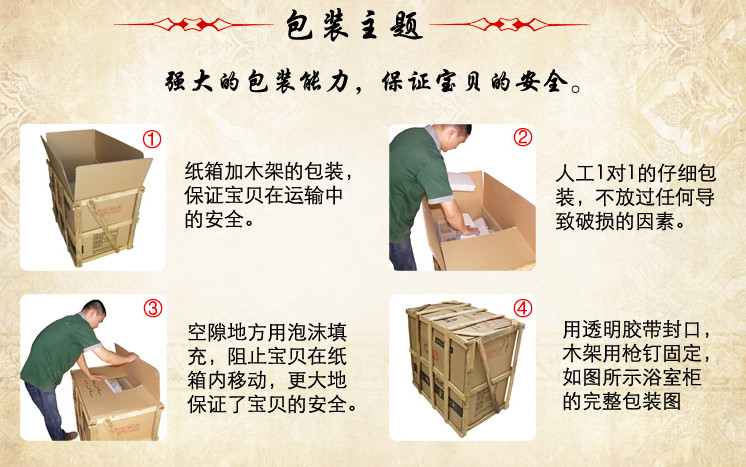 包装主题

强大的包装能力，保证宝贝的安全。

①

纸箱加木架的包装，保证宝贝在运输中的安全。

②

人工1对1的仔细包装，不放过任何导致破损的因素。

③

空隙地方用泡沫填充，阻止宝贝在纸箱内移动，更大地保证了宝贝的安全。

④

用透明胶带封口，木架用枪钉固定，如图所示浴室柜的完整包装图