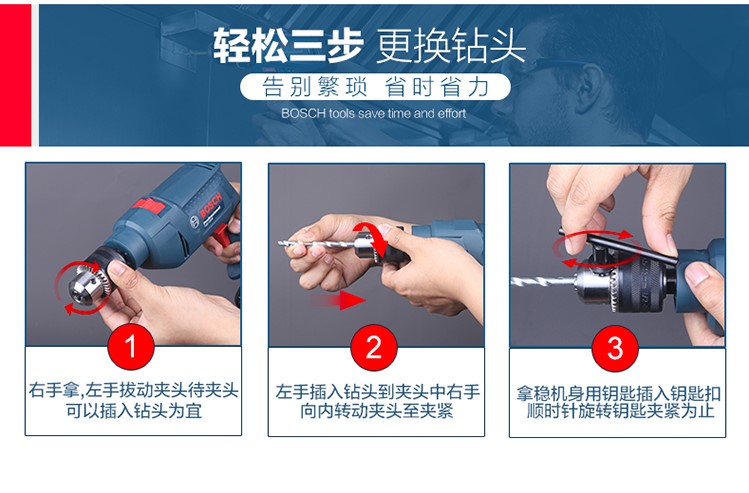 轻松三步 更换钻头

告别繁琐 省时省力

BOSCH tools save time and effort

BOSCH

1

右手拿,左手拔动夹头待夹头可以插入钻头为宜

2

左手插入钻头到夹头中右手向内转动夹头至夹紧

3

拿稳机身用钥匙插入钥匙扣顺时针旋转钥匙夹紧为止