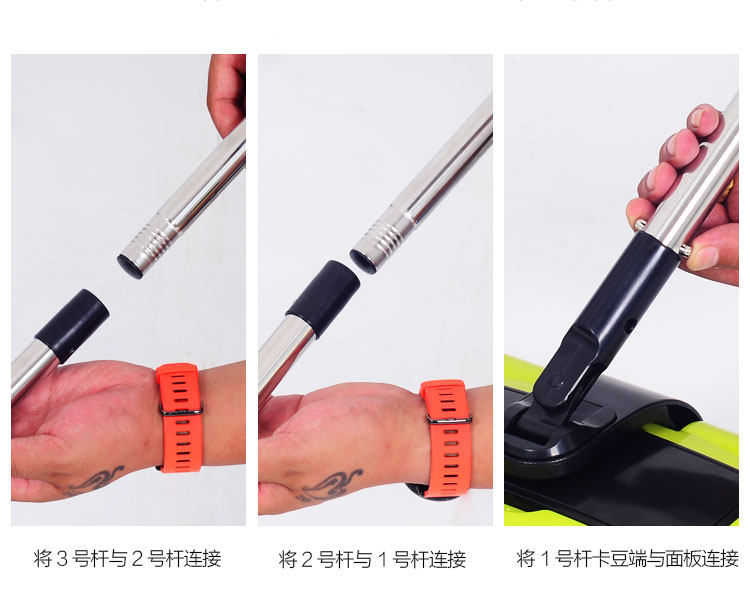 将 3 号杆与 2 号杆连接

将 2 号杆与 1 号杆连接

将 1 号杆卡豆端与面板连接