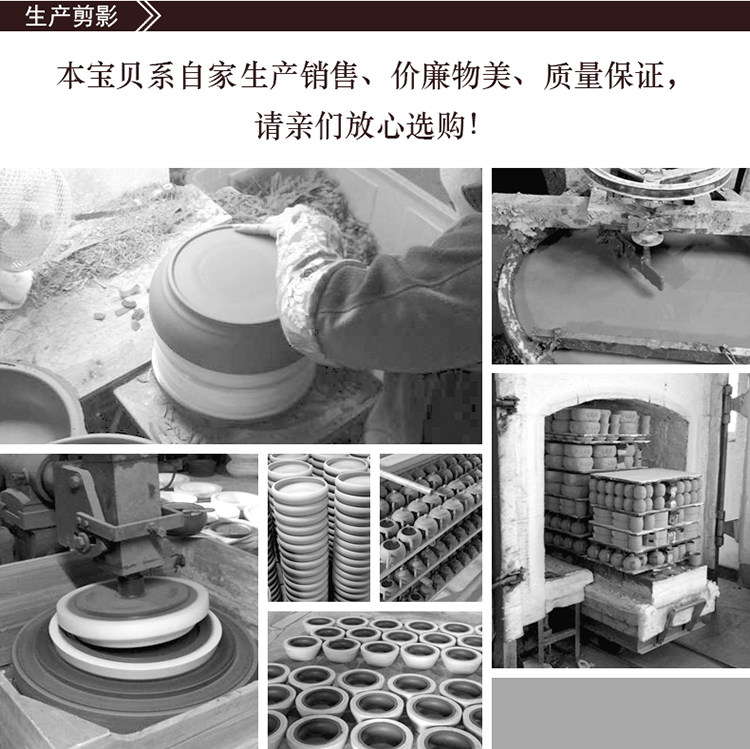 生产剪影

本宝贝系自家生产销售、价廉物美、质量保证，请亲们放心选购！